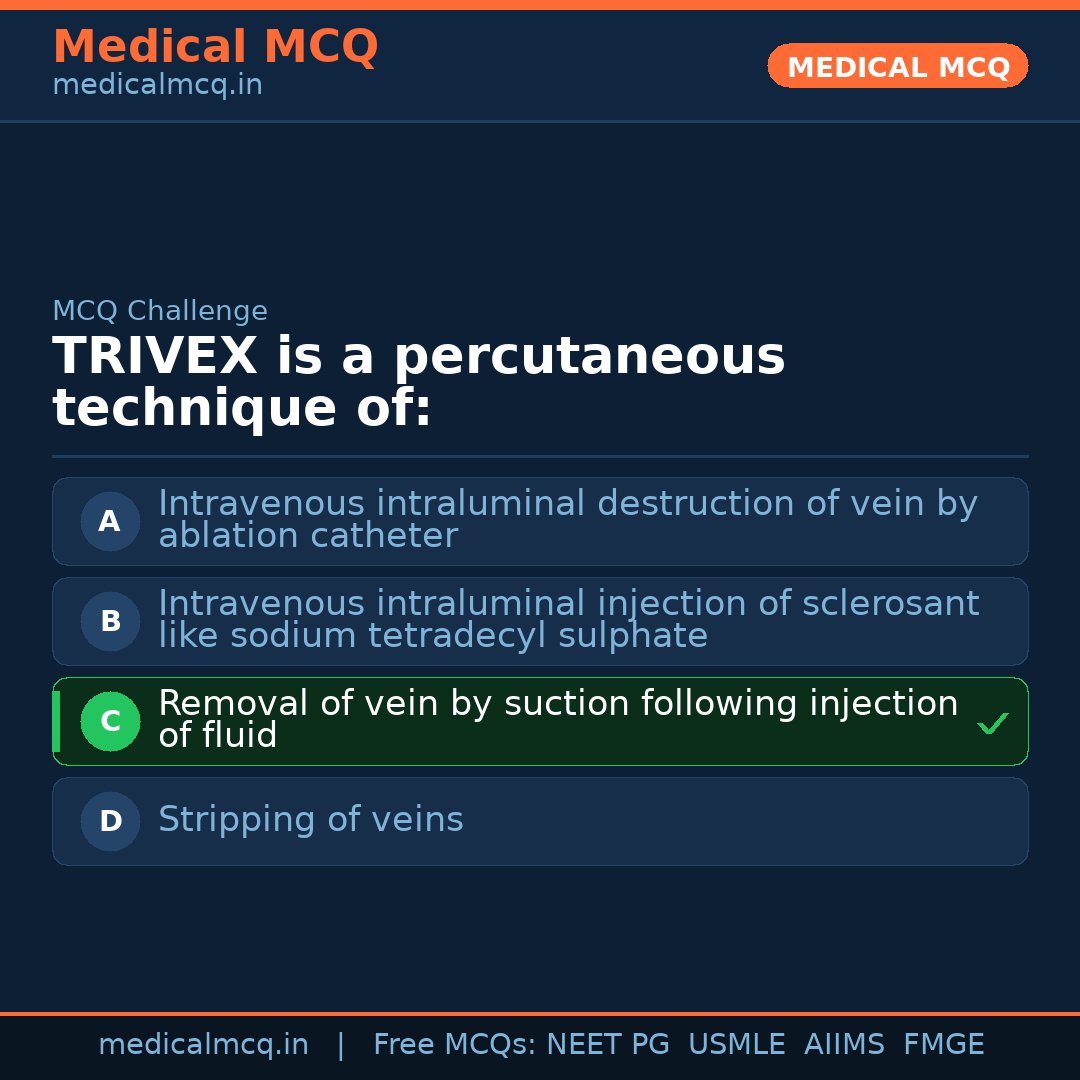 Medical MCQ
medicalmcq.in

MEDICAL MCQ

MCQ Challenge

TRIVEX is a percutaneous technique of:

A Intravenous intraluminal destruction of vein by ablation catheter

B Intravenous intraluminal injection of sclerosant like sodium tetradecyl sulphate

C Removal of vein by suction following injection of fluid ✓

D Stripping of veins

medicalmcq.in | Free MCQs: NEET PG USMLE AIIMS FMGE