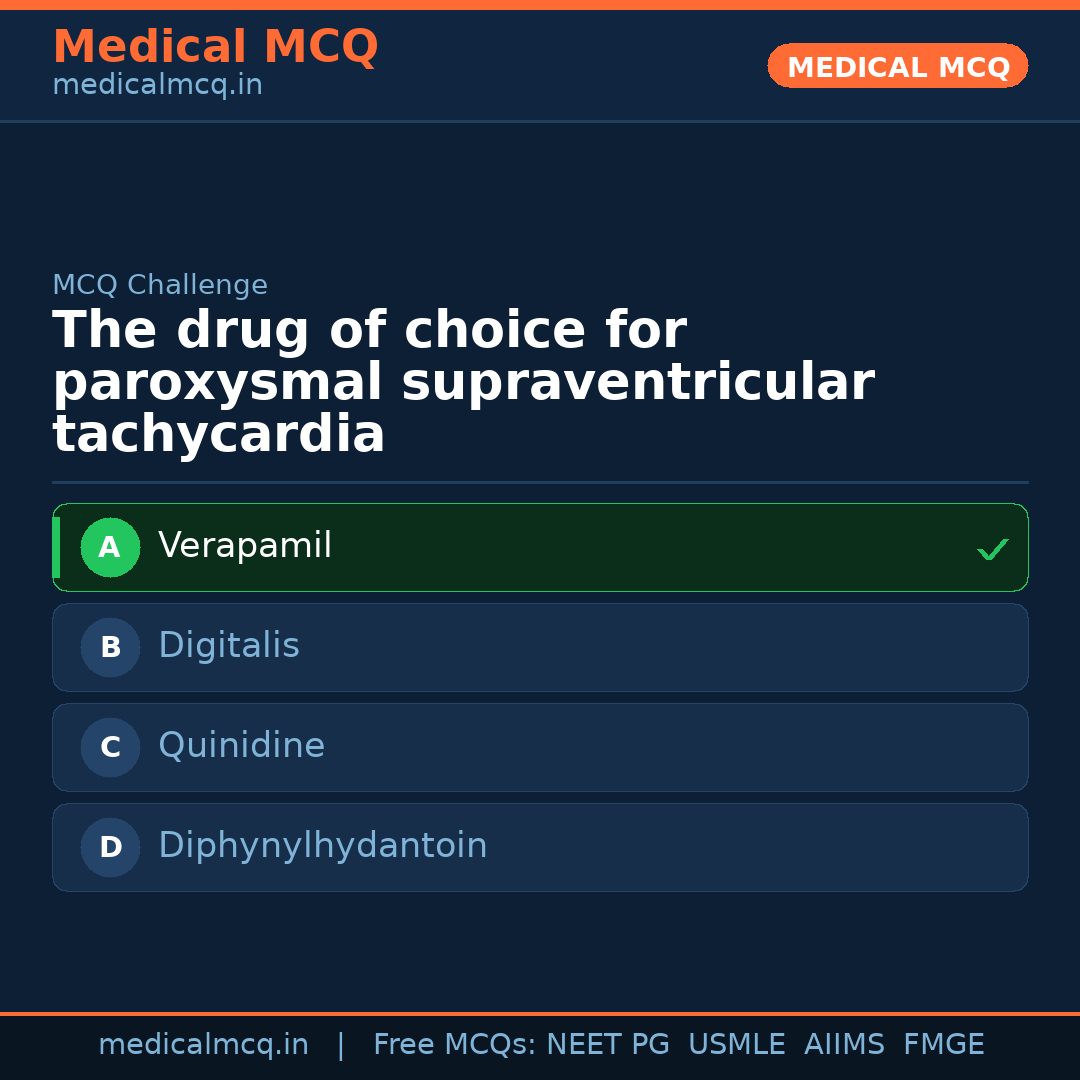 Medical MCQ
medicalmcq.in

MEDICAL MCQ

MCQ Challenge

The drug of choice for paroxysmal supraventricular tachycardia

A Verapamil ✓

B Digitalis

C Quinidine

D Diphynylhydantoin

medicalmcq.in | Free MCQs: NEET PG USMLE AIIMS FMGE