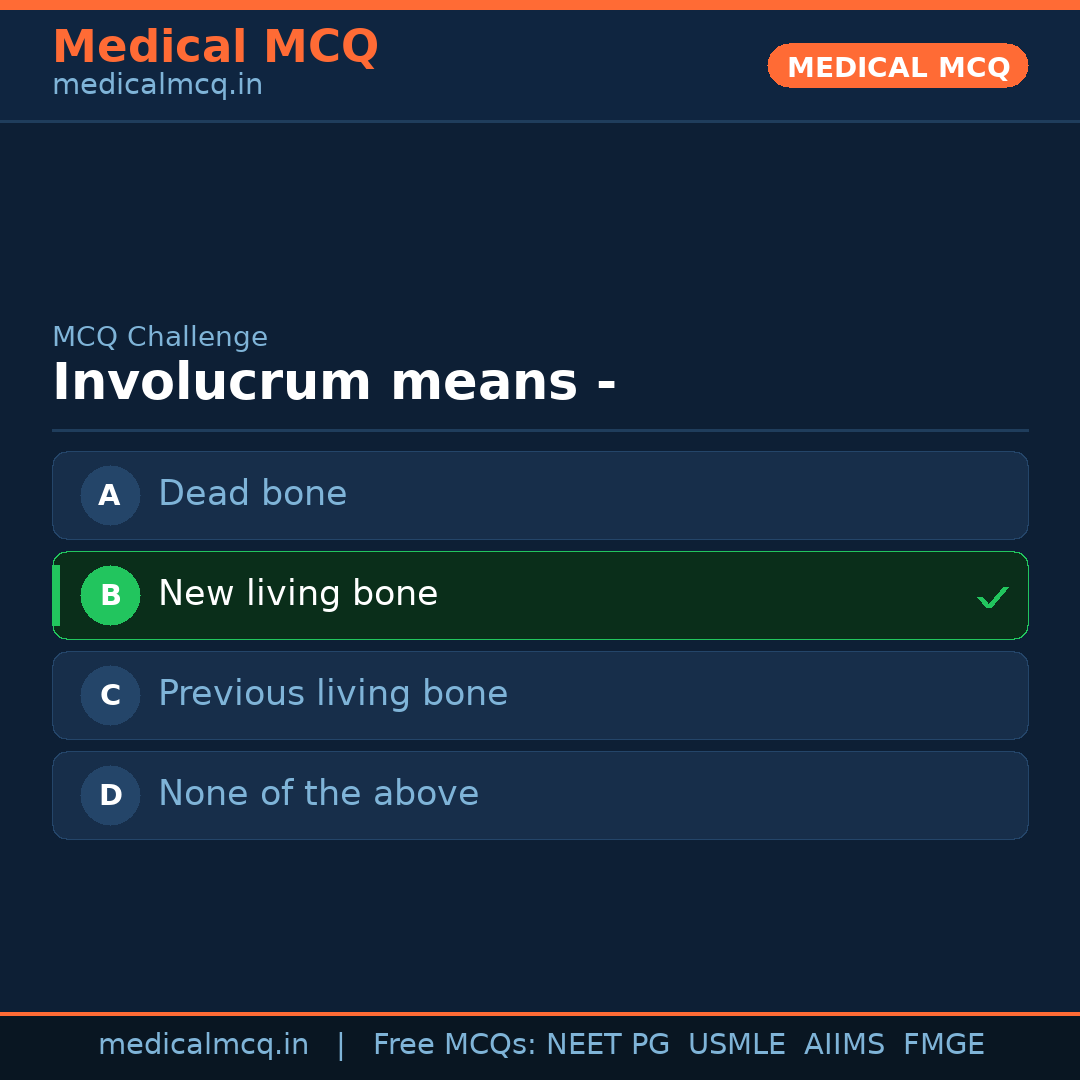 Medical MCQ
medicalmcq.in

MEDICAL MCQ

MCQ Challenge
Involucrum means -

A Dead bone

B New living bone ✓

C Previous living bone

D None of the above

medicalmcq.in | Free MCQs: NEET PG USMLE AIIMS FMGE