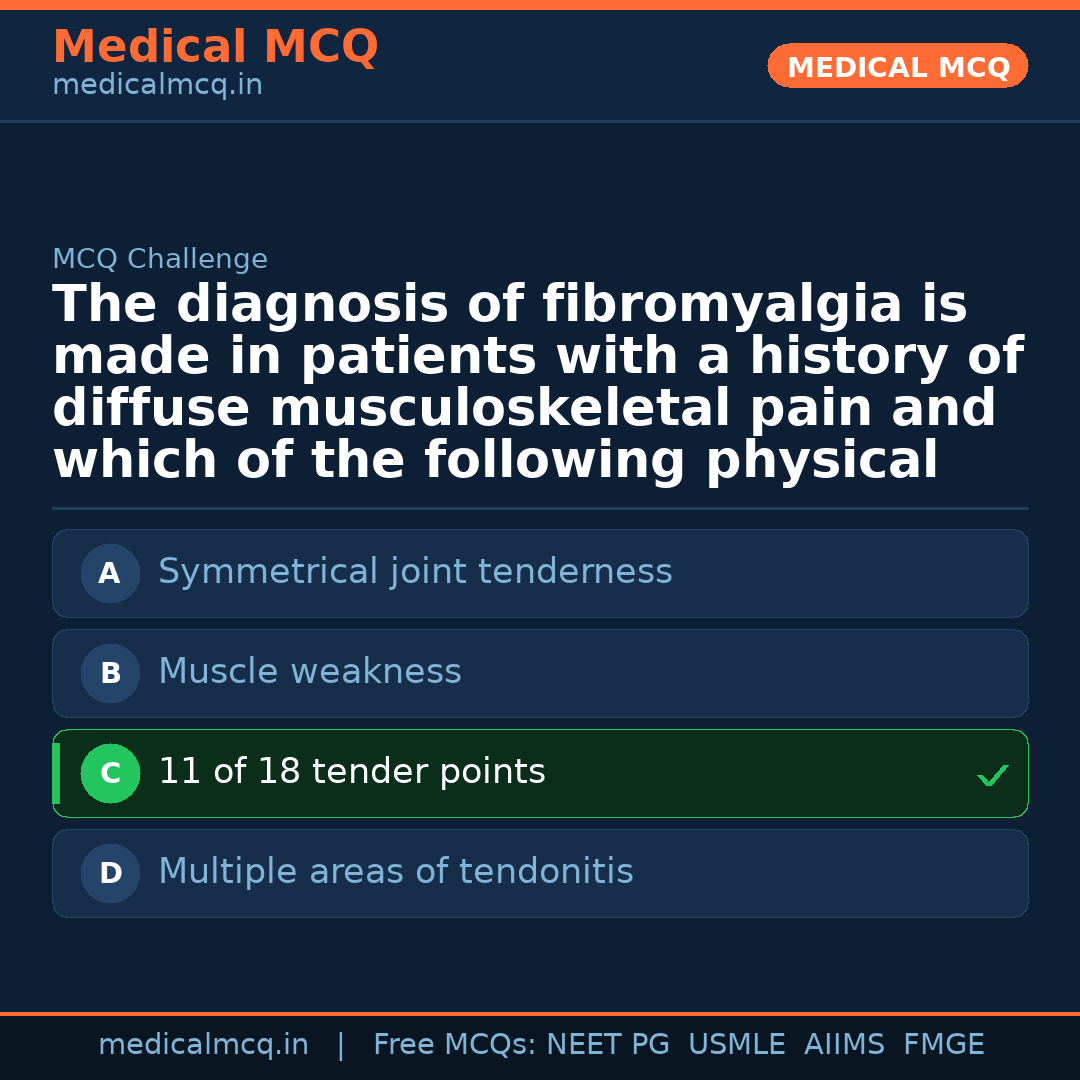 Medical MCQ
medicalmcq.in

MEDICAL MCQ

MCQ Challenge

The diagnosis of fibromyalgia is made in patients with a history of diffuse musculoskeletal pain and which of the following physical

A Symmetrical joint tenderness

B Muscle weakness

C 11 of 18 tender points ✓

D Multiple areas of tendonitis

medicalmcq.in | Free MCQs: NEET PG USMLE AIIMS FMGE