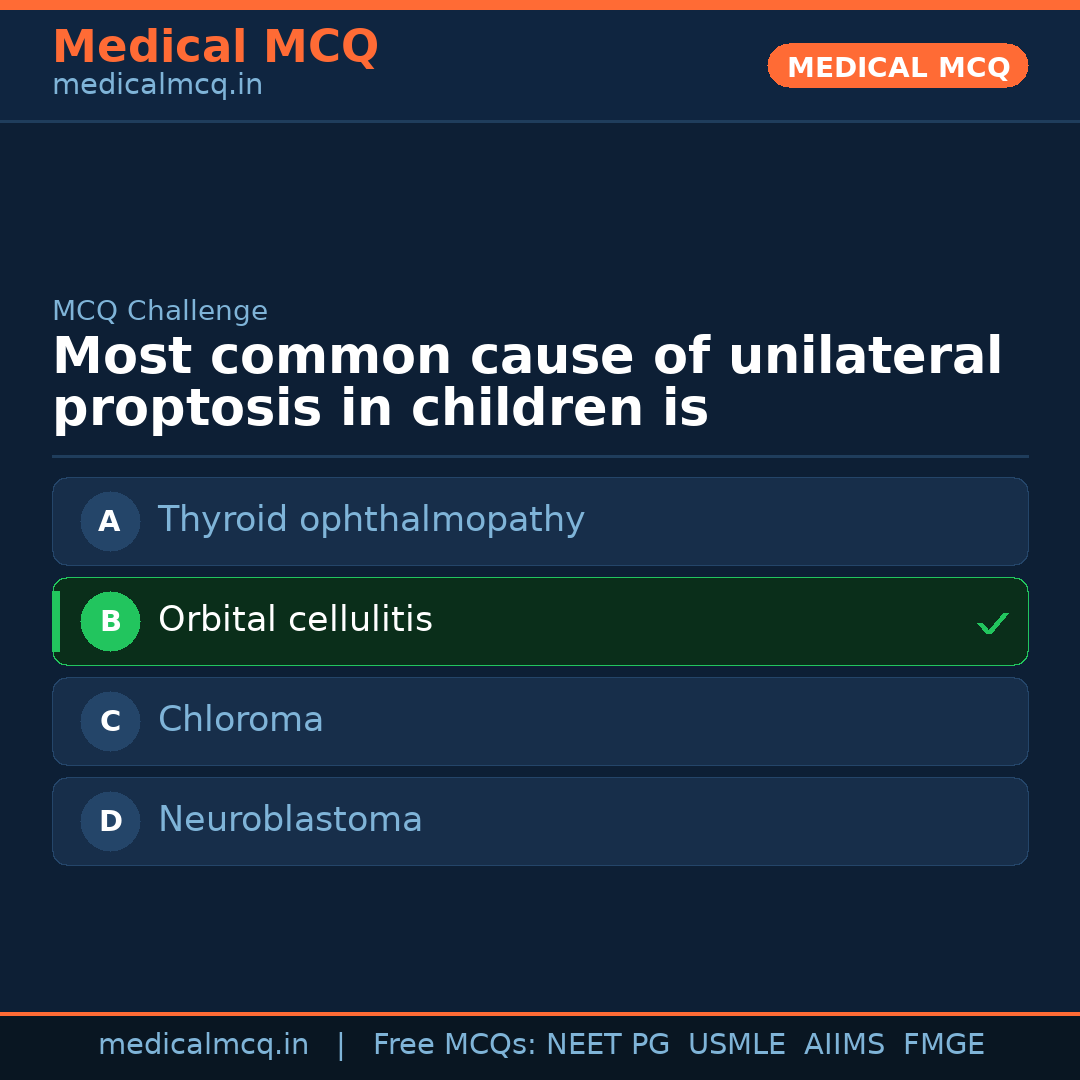 Medical MCQ
medicalmcq.in

MEDICAL MCQ

MCQ Challenge
Most common cause of unilateral proptosis in children is

A Thyroid ophthalmopathy

B Orbital cellulitis ✓

C Chloroma

D Neuroblastoma

medicalmcq.in | Free MCQs: NEET PG USMLE AIIMS FMGE