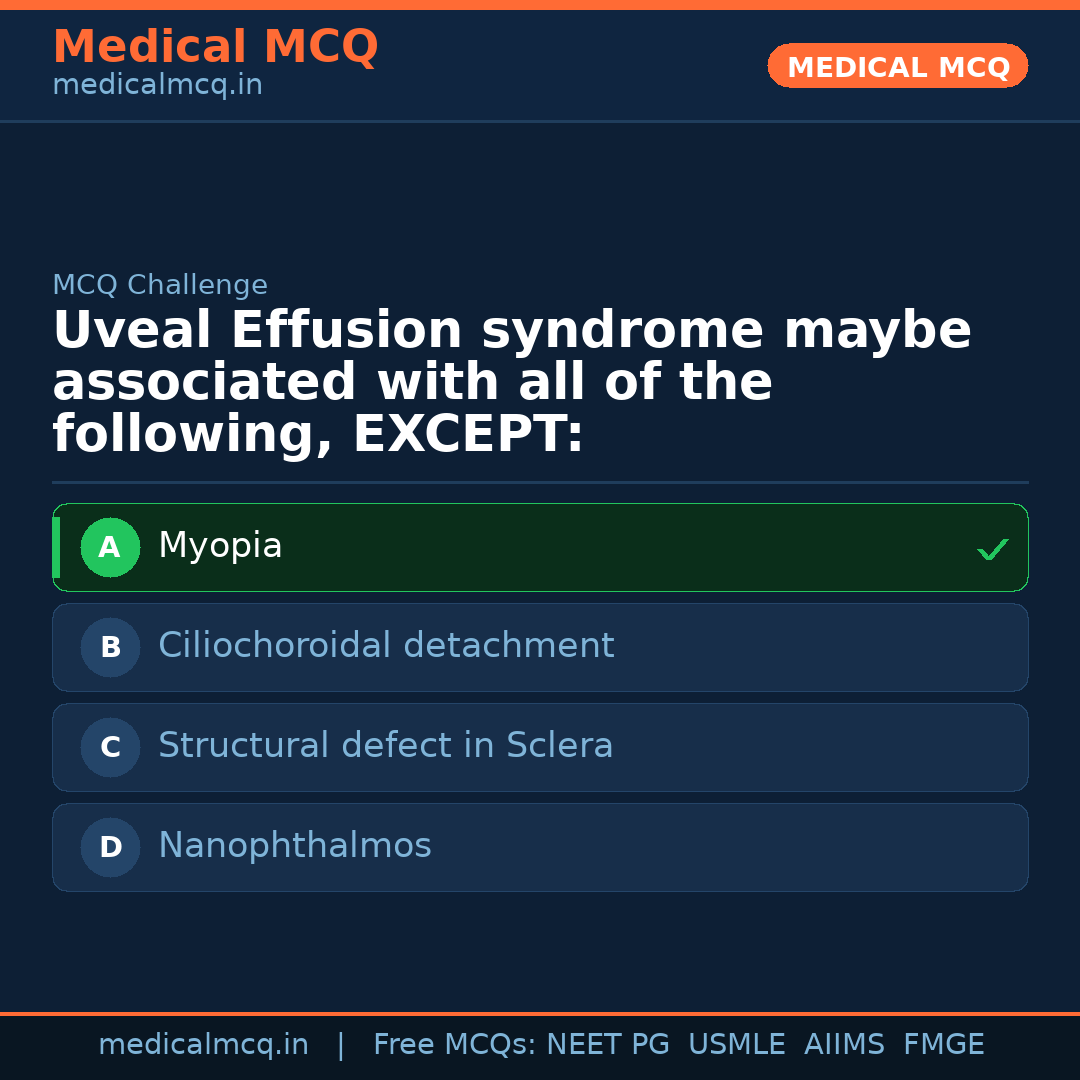 Medical MCQ
medicalmcq.in

MEDICAL MCQ

MCQ Challenge

Uveal Effusion syndrome maybe associated with all of the following, EXCEPT:

A Myopia ✓

B Ciliochoroidal detachment

C Structural defect in Sclera

D Nanophthalmos

medicalmcq.in | Free MCQs: NEET PG USMLE AIIMS FMGE