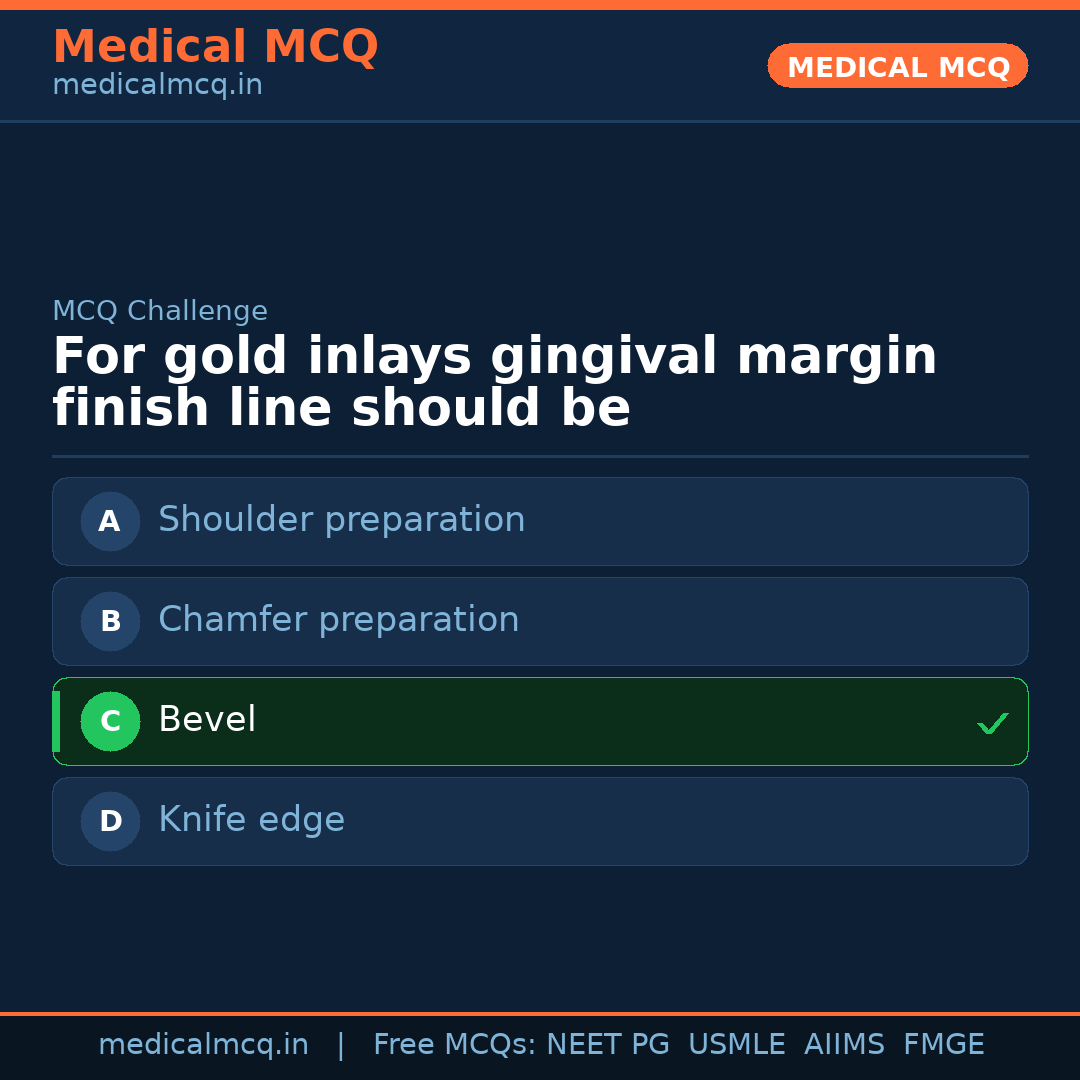 Medical MCQ
medicalmcq.in

MEDICAL MCQ

MCQ Challenge

For gold inlays gingival margin finish line should be

A Shoulder preparation

B Chamfer preparation

C Bevel ✓

D Knife edge

medicalmcq.in | Free MCQs: NEET PG USMLE AIIMS FMGE