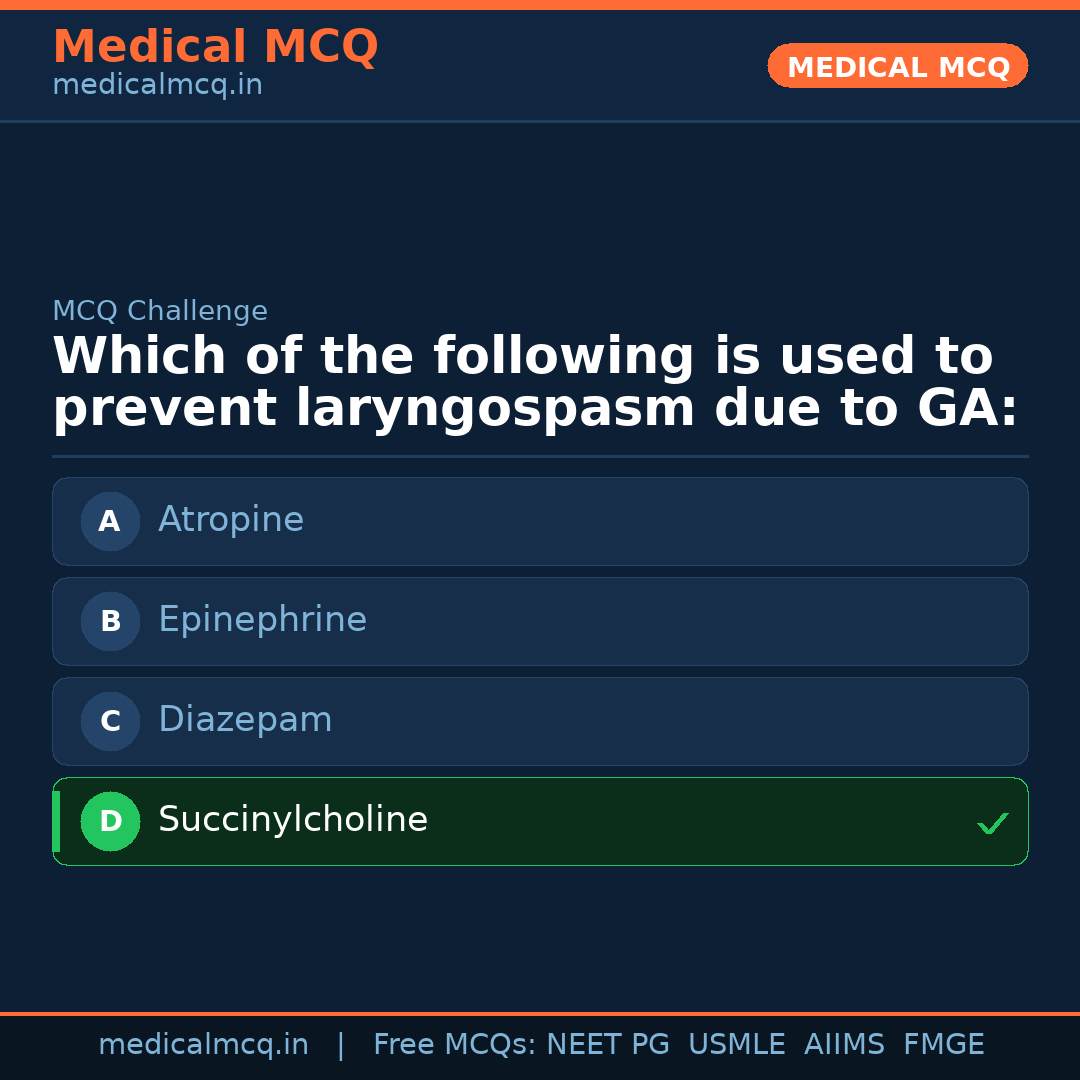 Medical MCQ
medicalmcq.in

MEDICAL MCQ

MCQ Challenge

Which of the following is used to prevent laryngospasm due to GA:

A Atropine

B Epinephrine

C Diazepam

D Succinylcholine ✓

medicalmcq.in | Free MCQs: NEET PG USMLE AIIMS FMGE