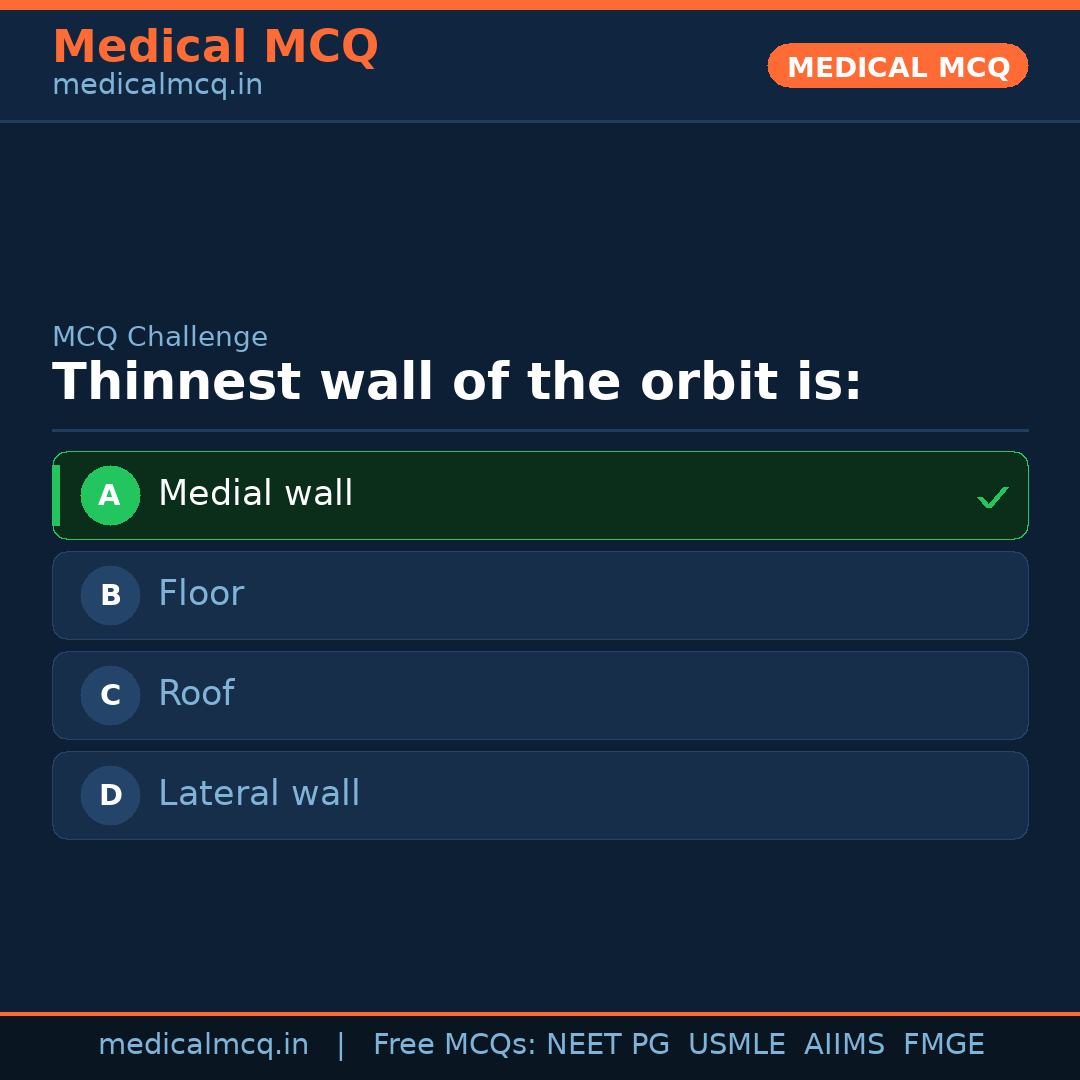 Medical MCQ
medicalmcq.in

MEDICAL MCQ

MCQ Challenge

Thinnest wall of the orbit is:

A Medial wall ✓

B Floor

C Roof

D Lateral wall

medicalmcq.in | Free MCQs: NEET PG USMLE AIIMS FMGE