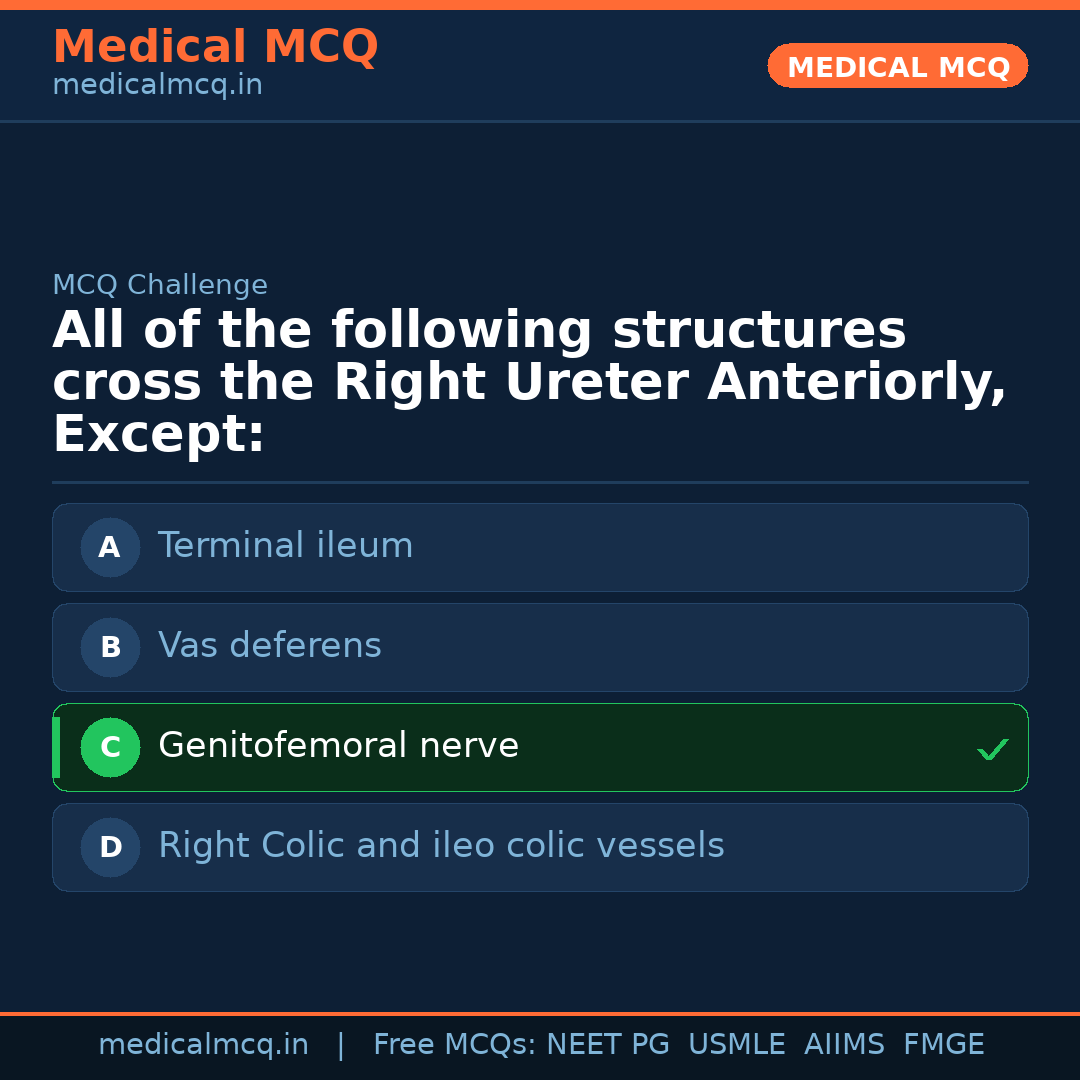 Medical MCQ
medicalmcq.in

MEDICAL MCQ

MCQ Challenge

All of the following structures cross the Right Ureter Anteriorly, Except:

A Terminal ileum

B Vas deferens

C Genitofemoral nerve ✓

D Right Colic and ileo colic vessels

medicalmcq.in | Free MCQs: NEET PG USMLE AIIMS FMGE