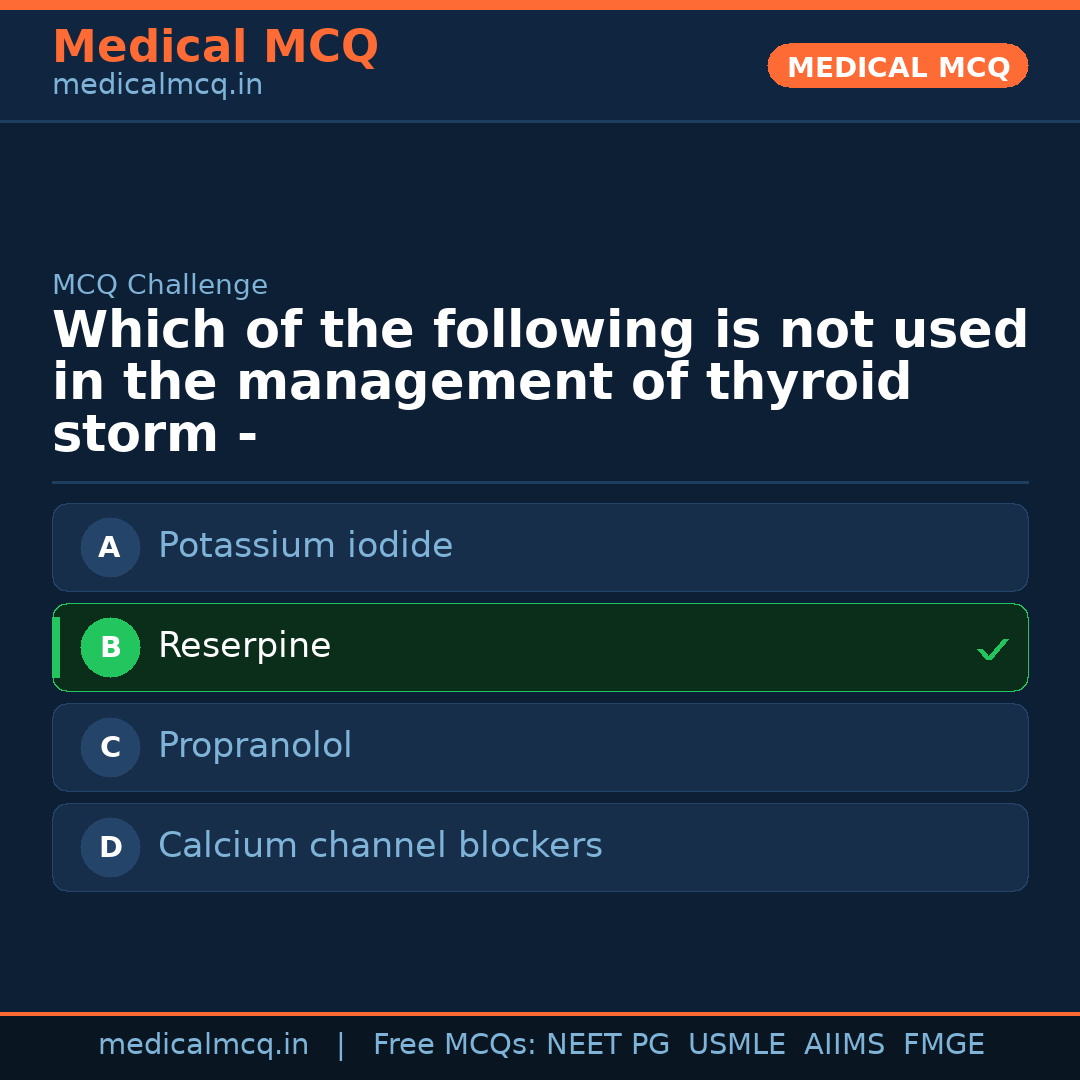 Medical MCQ
medicalmcq.in

MEDICAL MCQ

MCQ Challenge

Which of the following is not used in the management of thyroid storm -

A Potassium iodide

B Reserpine ✓

C Propranolol

D Calcium channel blockers

medicalmcq.in | Free MCQs: NEET PG USMLE AIIMS FMGE