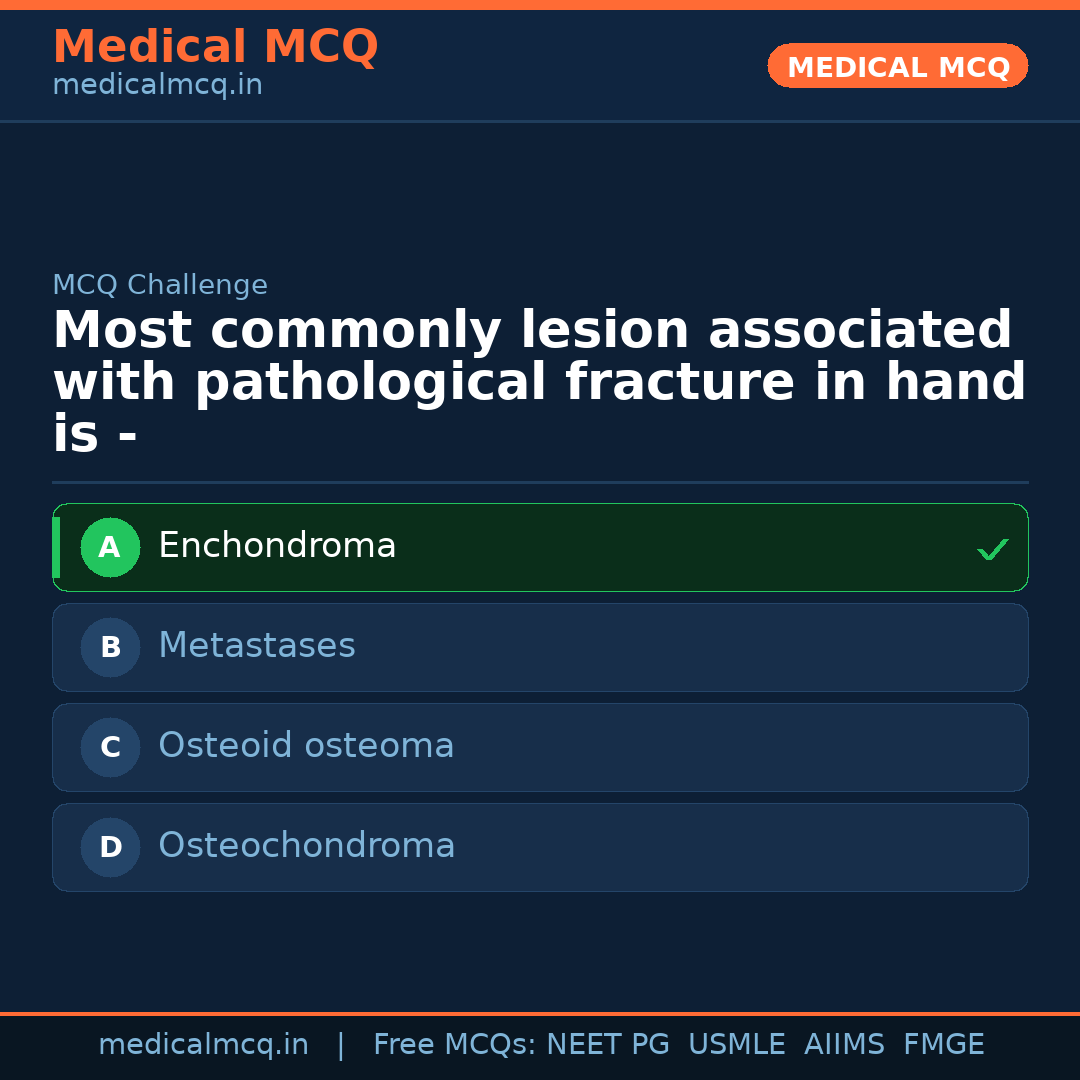 Medical MCQ
medicalmcq.in

MEDICAL MCQ

MCQ Challenge

Most commonly lesion associated with pathological fracture in hand is -

A Enchondroma ✓

B Metastases

C Osteoid osteoma

D Osteochondroma

medicalmcq.in | Free MCQs: NEET PG USMLE AIIMS FMGE