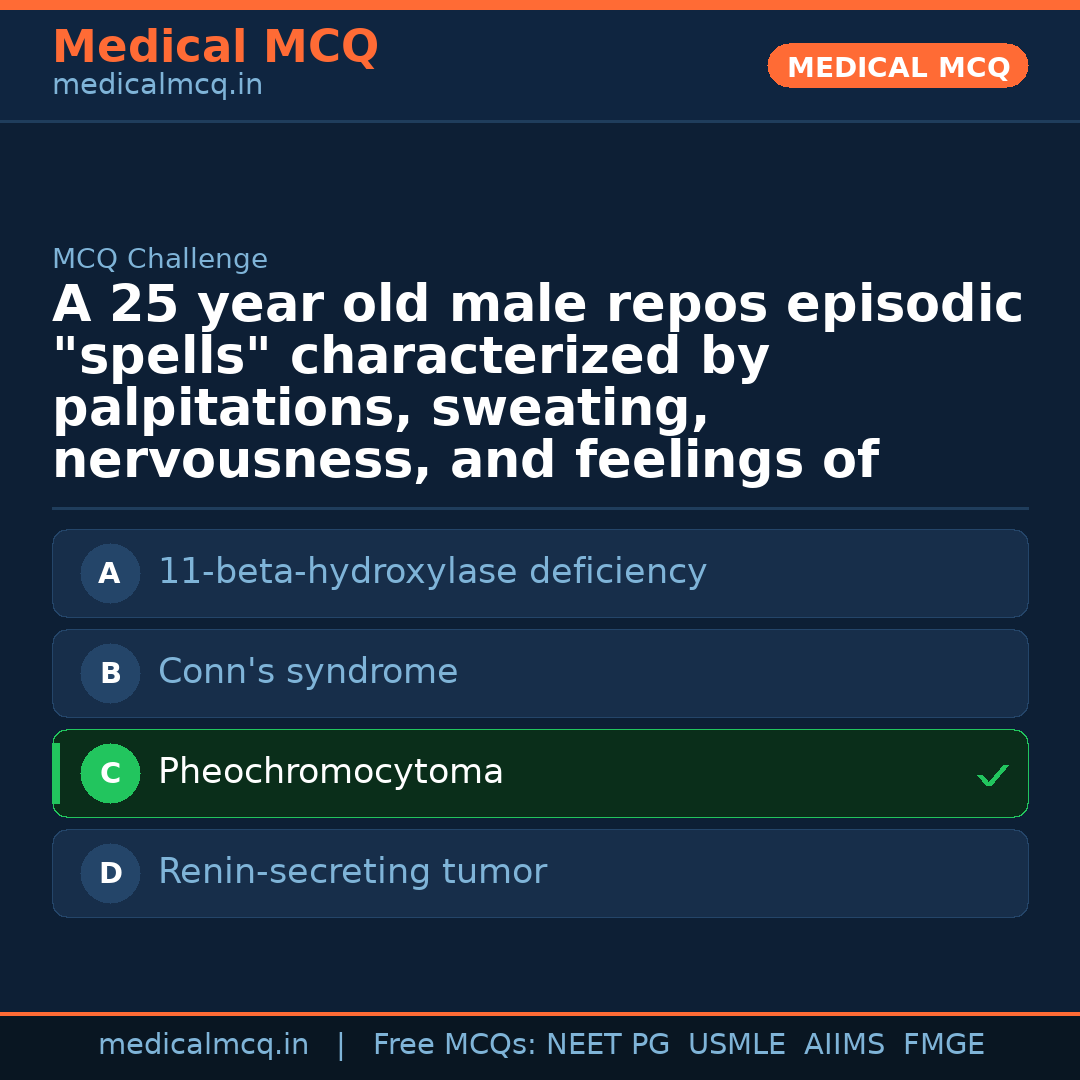 Medical MCQ
medicalmcq.in

MEDICAL MCQ

MCQ Challenge

A 25 year old male repos episodic "spells" characterized by palpitations, sweating, nervousness, and feelings of

A 11-beta-hydroxylase deficiency

B Conn's syndrome

C Pheochromocytoma ✓

D Renin-secreting tumor

medicalmcq.in | Free MCQs: NEET PG USMLE AIIMS FMGE