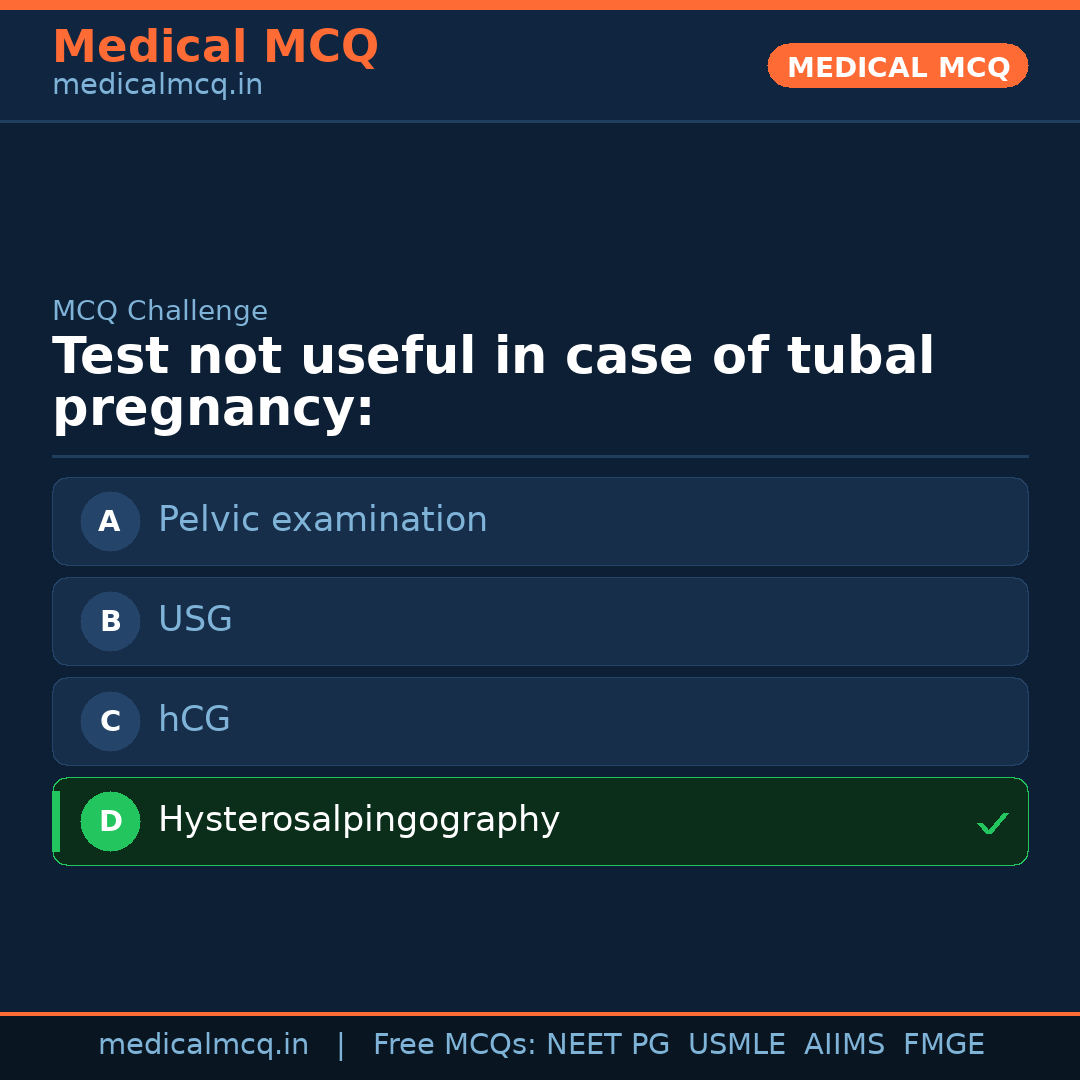 Medical MCQ
medicalmcq.in

MEDICAL MCQ

MCQ Challenge

Test not useful in case of tubal pregnancy:

A Pelvic examination

B USG

C hCG

D Hysterosalpingography ✓

medicalmcq.in | Free MCQs: NEET PG USMLE AIIMS FMGE