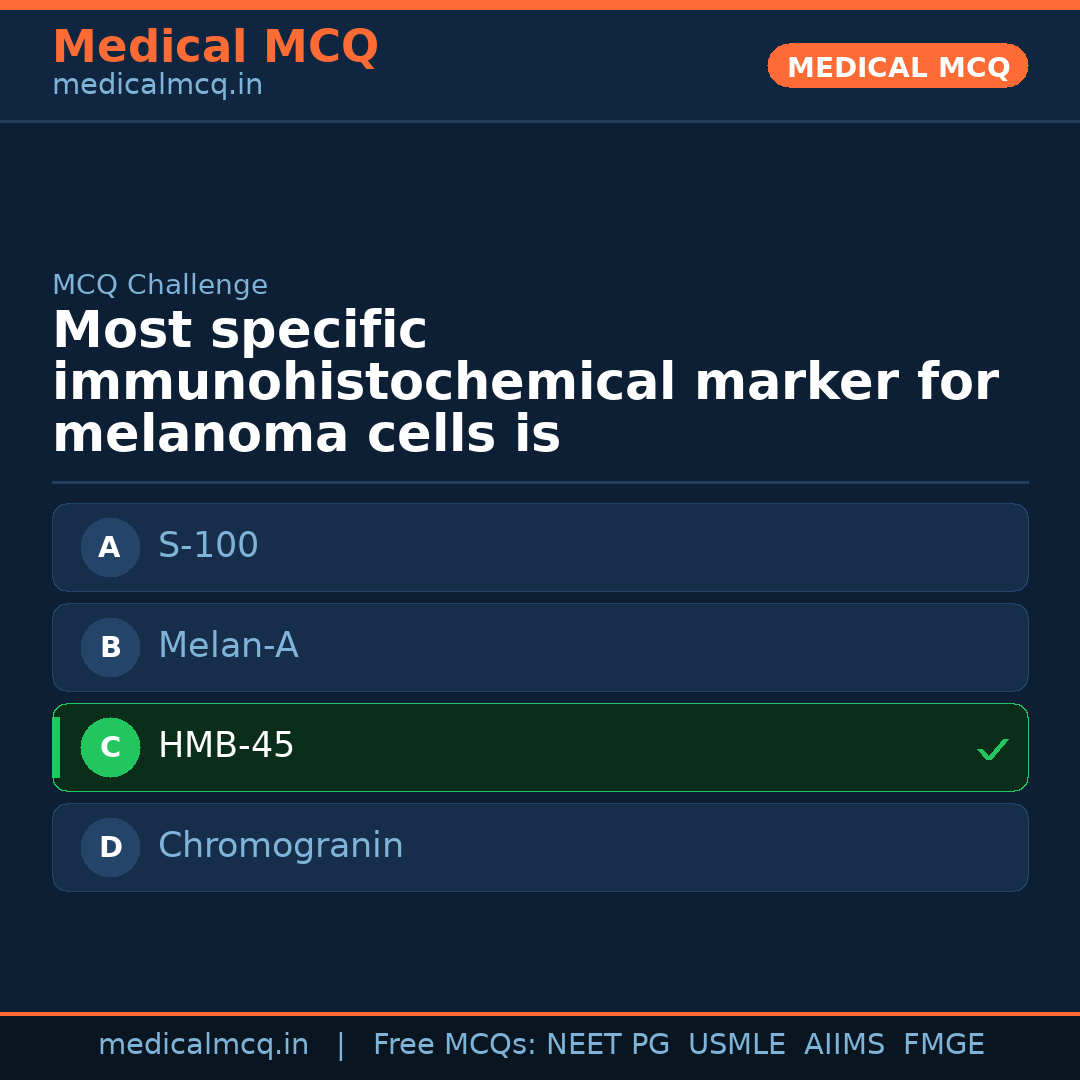 Medical MCQ
medicalmcq.in

MEDICAL MCQ

MCQ Challenge

Most specific immunohistochemical marker for melanoma cells is

A S-100

B Melan-A

C HMB-45 ✓

D Chromogranin

medicalmcq.in | Free MCQs: NEET PG USMLE AIIMS FMGE