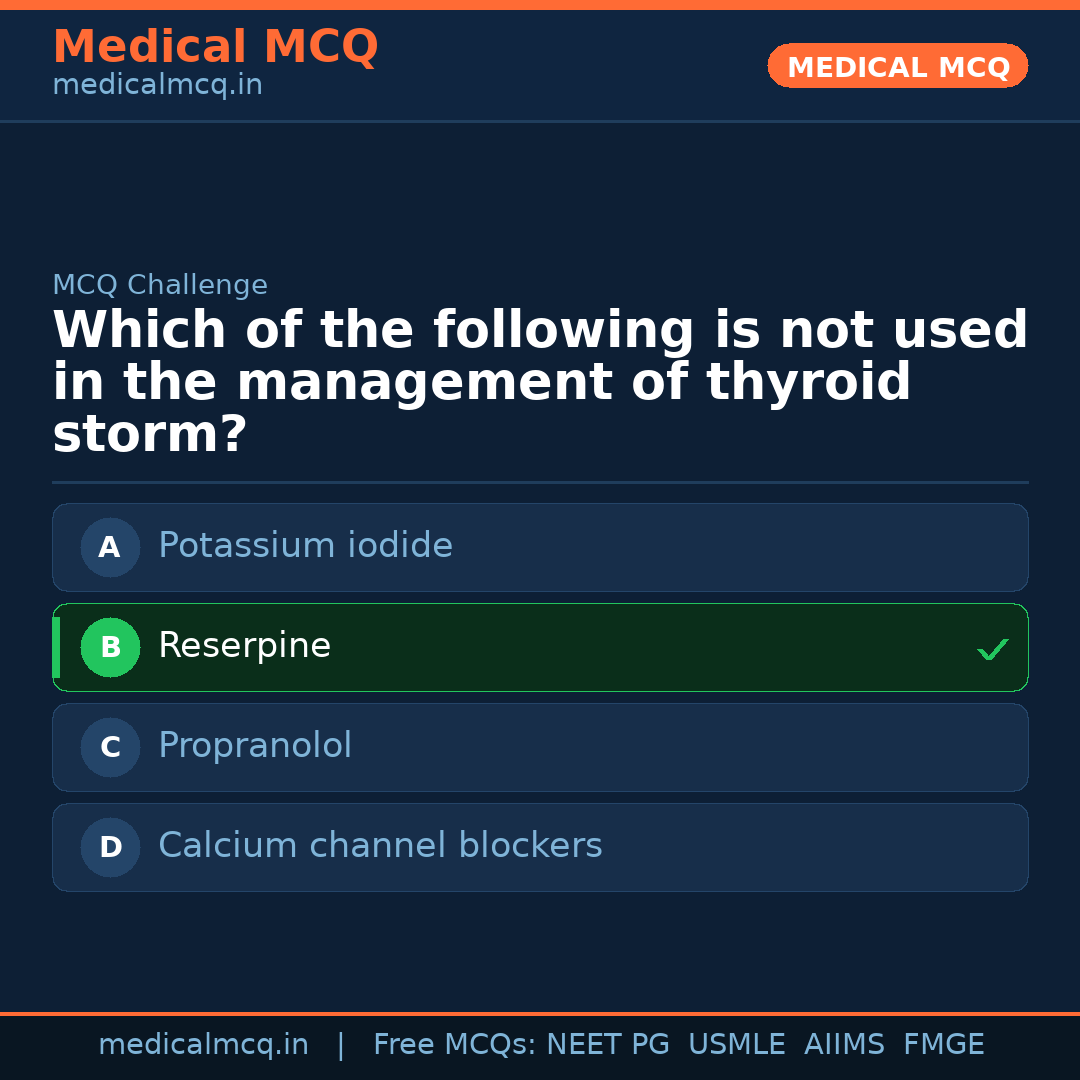 Medical MCQ
medicalmcq.in

MEDICAL MCQ

MCQ Challenge

Which of the following is not used in the management of thyroid storm?

A Potassium iodide

B Reserpine ✓

C Propranolol

D Calcium channel blockers

medicalmcq.in | Free MCQs: NEET PG USMLE AIIMS FMGE