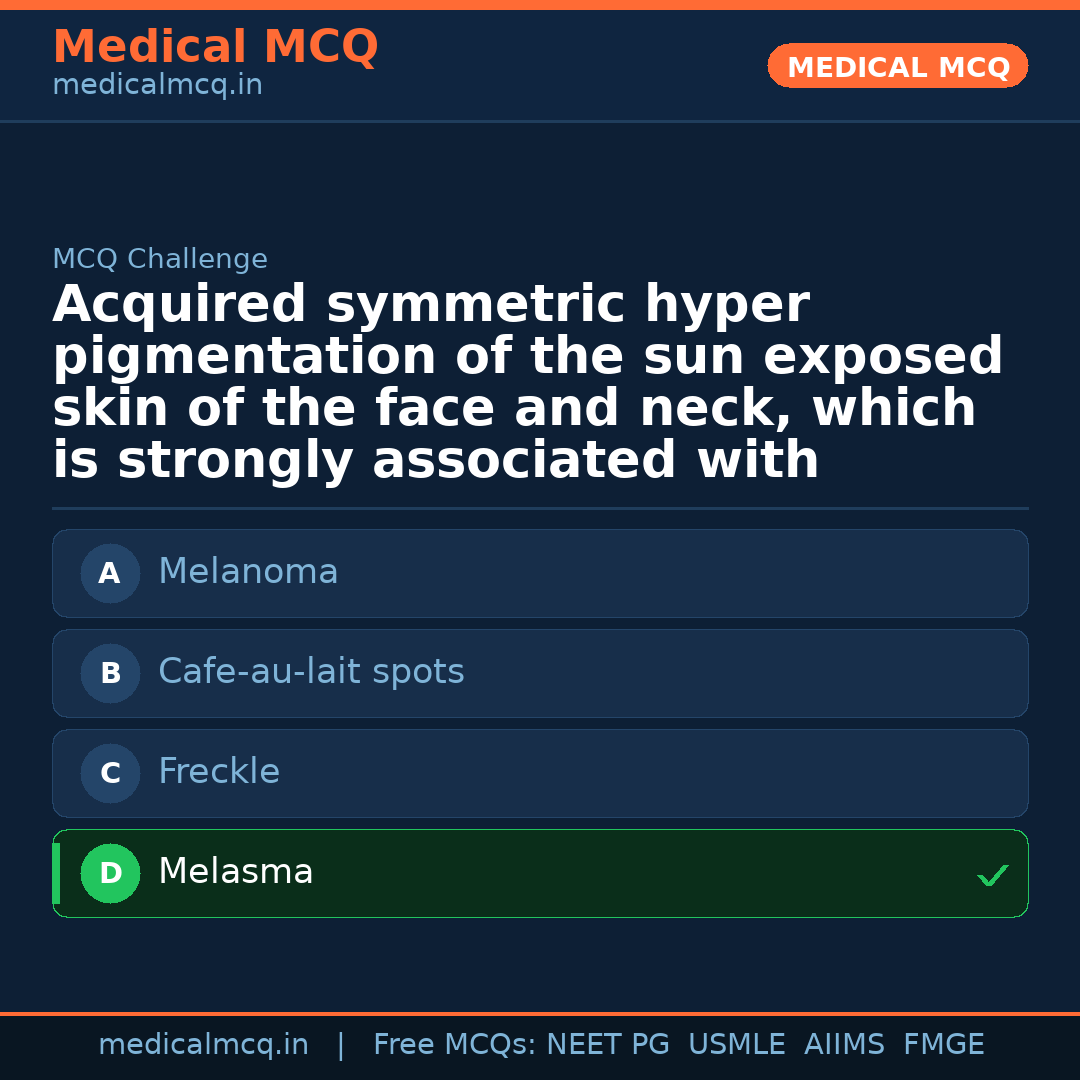 Medical MCQ
medicalmcq.in

MEDICAL MCQ

MCQ Challenge

Acquired symmetric hyper pigmentation of the sun exposed skin of the face and neck, which is strongly associated with

A Melanoma

B Cafe-au-lait spots

C Freckle

D Melasma ✓

medicalmcq.in | Free MCQs: NEET PG USMLE AIIMS FMGE