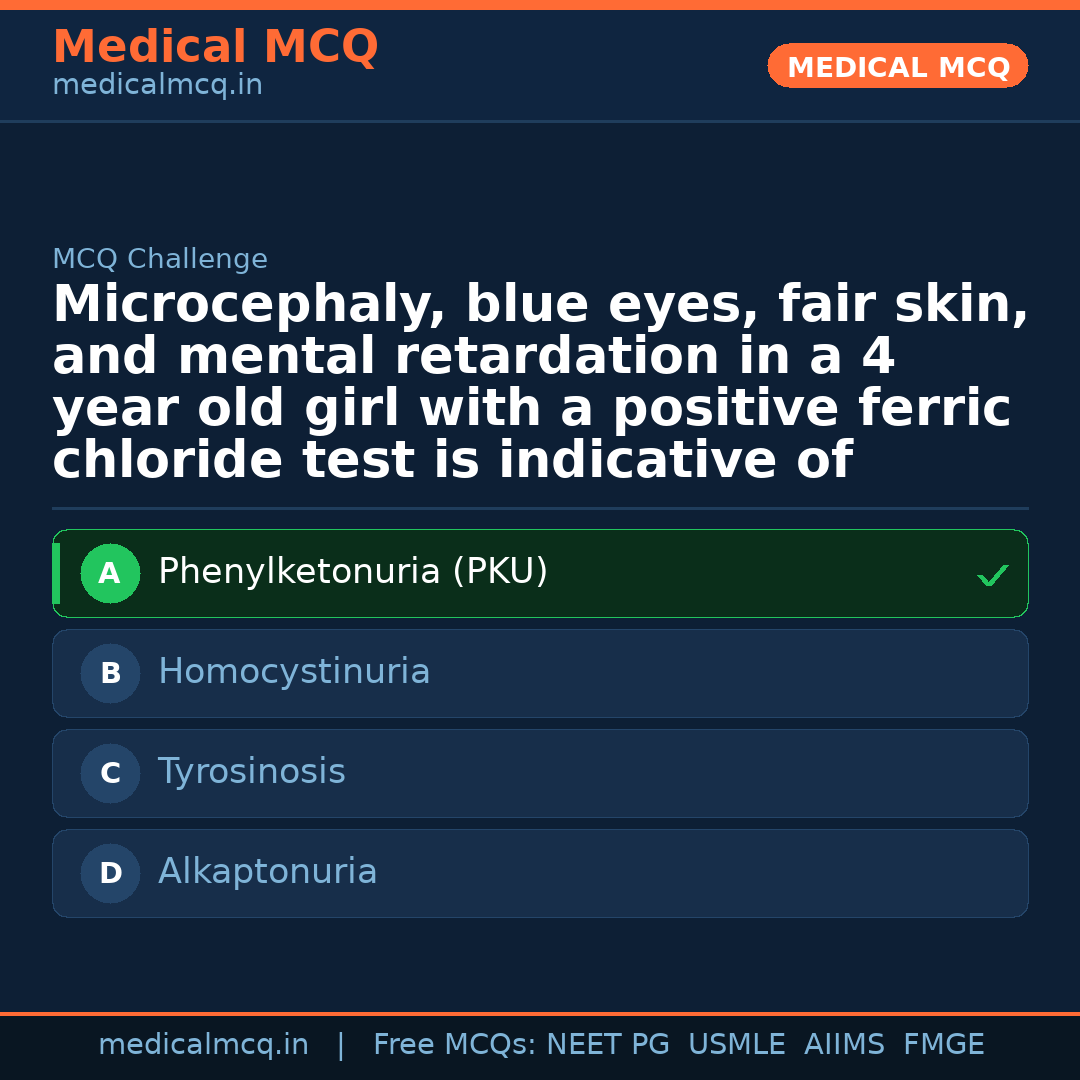 Medical MCQ
medicalmcq.in

MEDICAL MCQ

MCQ Challenge

Microcephaly, blue eyes, fair skin, and mental retardation in a 4 year old girl with a positive ferric chloride test is indicative of

A Phenylketonuria (PKU) ✓

B Homocystinuria

C Tyrosinosis

D Alkaptonuria

medicalmcq.in | Free MCQs: NEET PG USMLE AIIMS FMGE