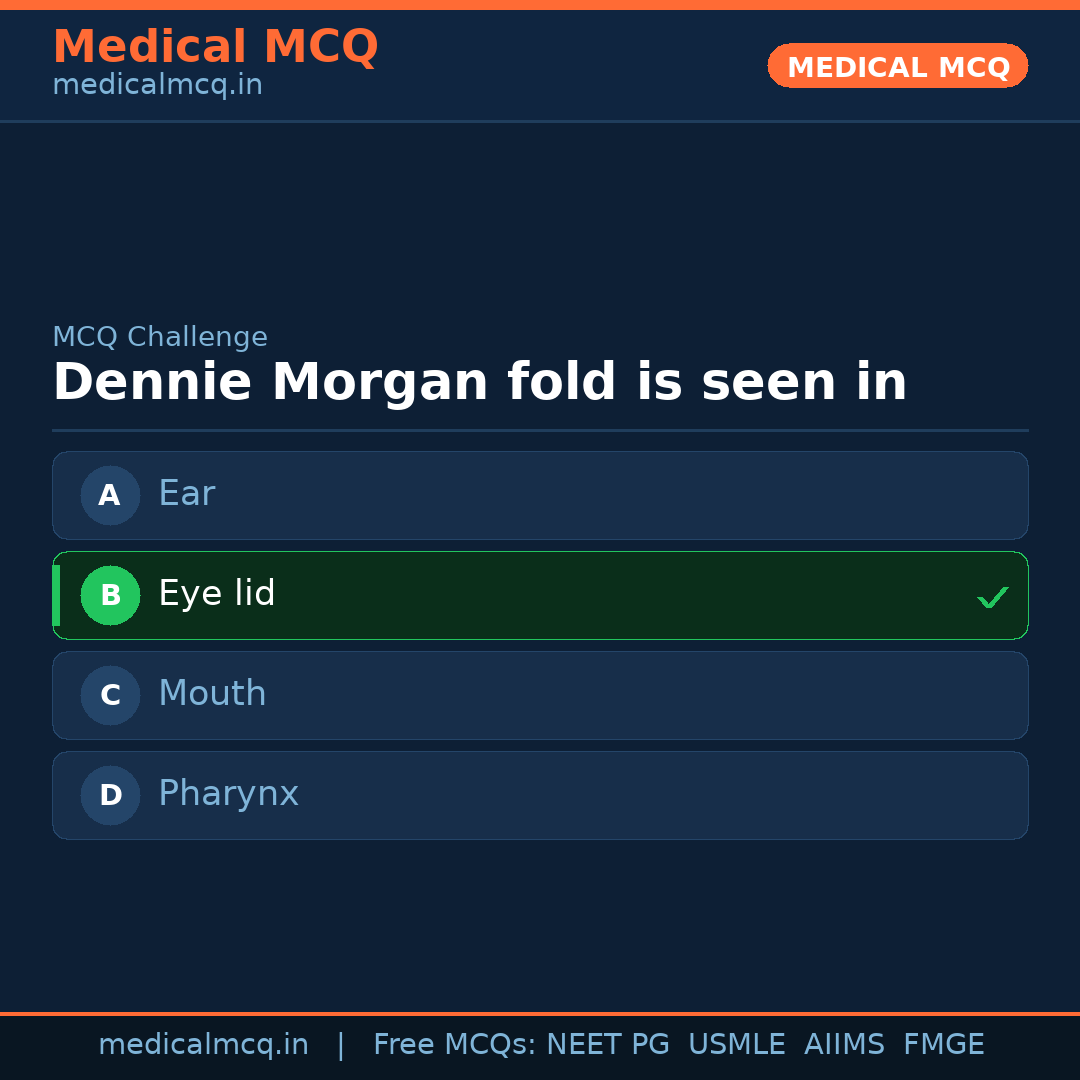 Medical MCQ
medicalmcq.in

MEDICAL MCQ

MCQ Challenge
Dennie Morgan fold is seen in

A Ear
B Eye lid ✓
C Mouth
D Pharynx

medicalmcq.in | Free MCQs: NEET PG USMLE AIIMS FMGE