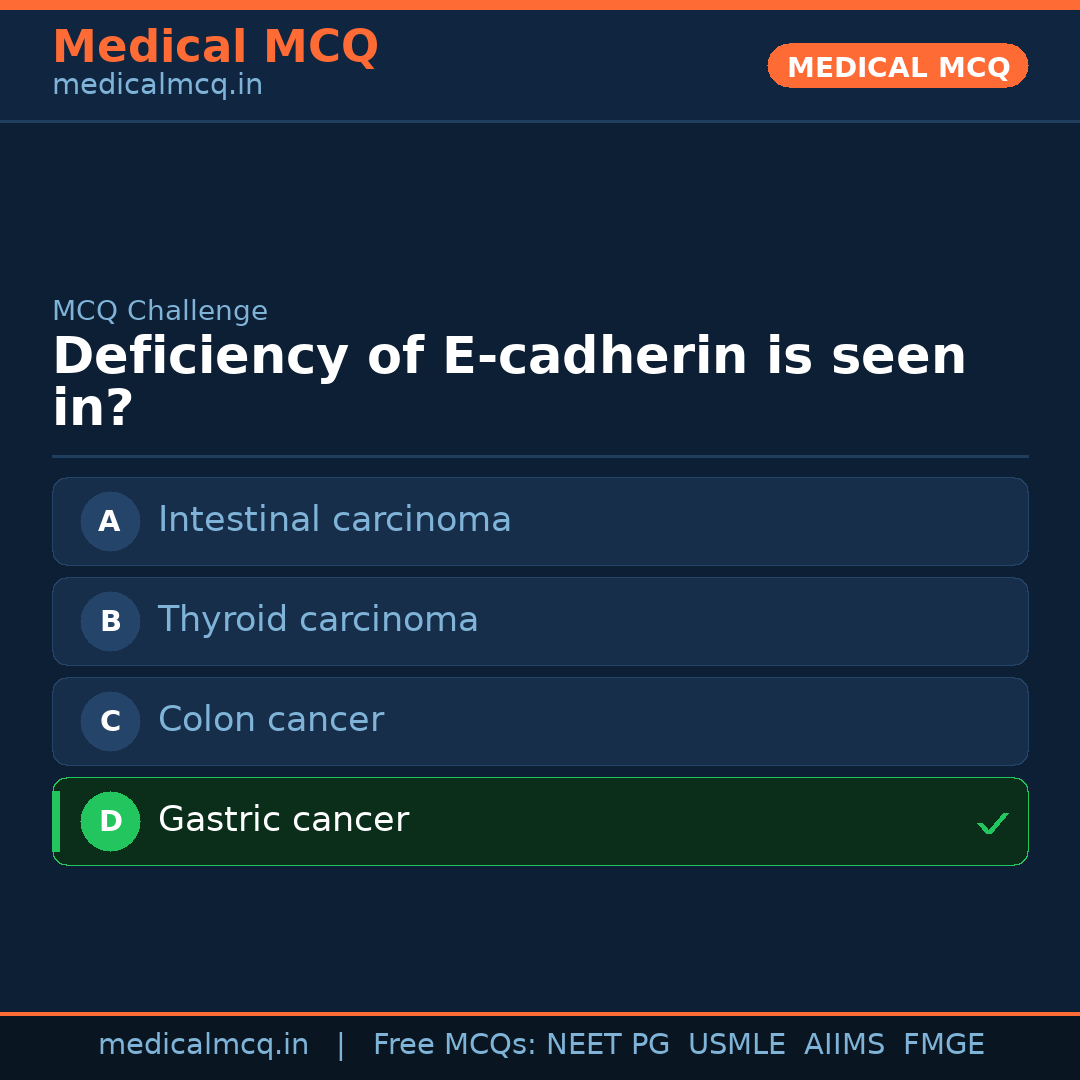 Medical MCQ
medicalmcq.in

MEDICAL MCQ

MCQ Challenge

Deficiency of E-cadherin is seen in?

A Intestinal carcinoma

B Thyroid carcinoma

C Colon cancer

D Gastric cancer ✓

medicalmcq.in | Free MCQs: NEET PG USMLE AIIMS FMGE