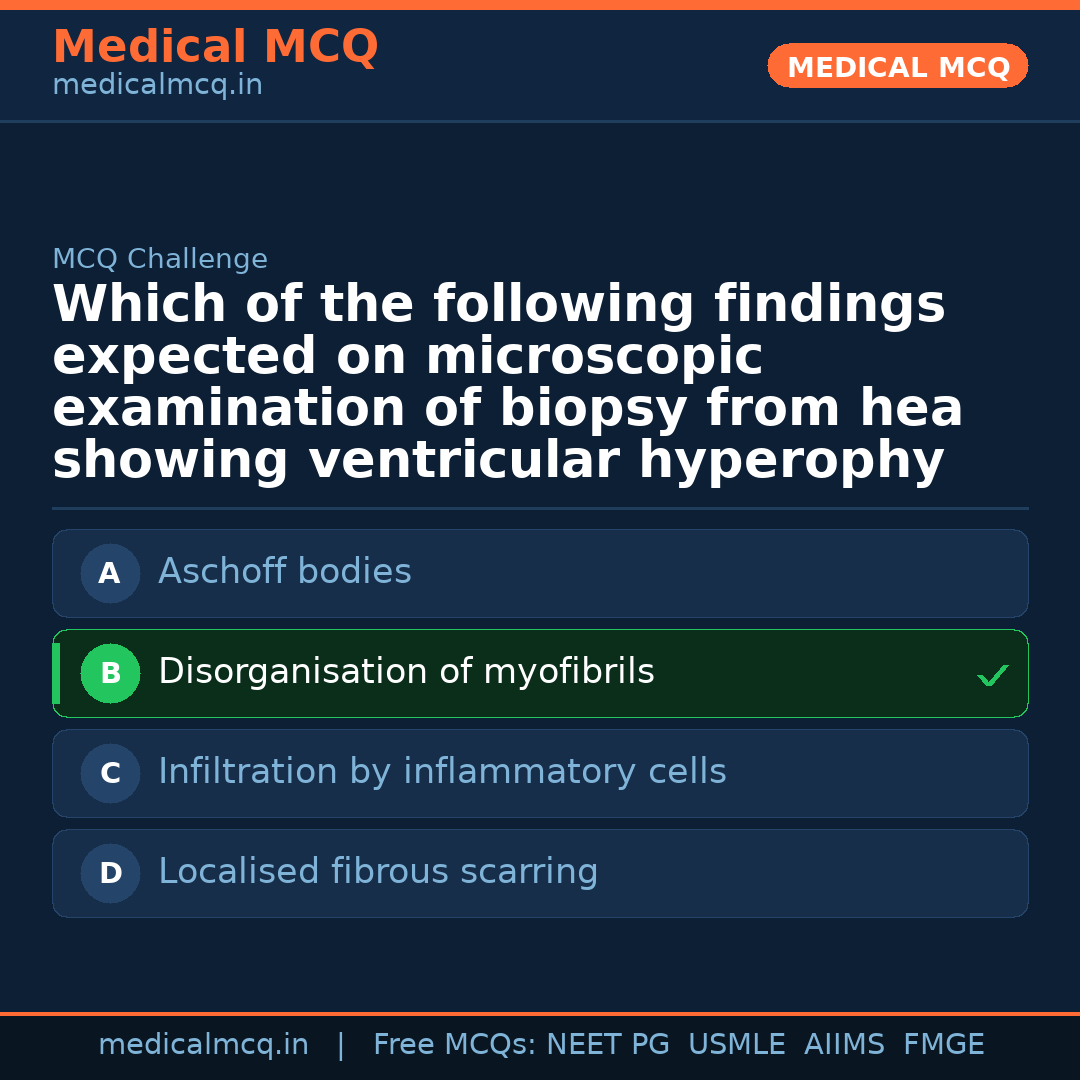 Medical MCQ
medicalmcq.in

MEDICAL MCQ

MCQ Challenge

Which of the following findings expected on microscopic examination of biopsy from hea showing ventricular hyperophy

A Aschoff bodies

B Disorganisation of myofibrils ✓

C Infiltration by inflammatory cells

D Localised fibrous scarring

medicalmcq.in | Free MCQs: NEET PG USMLE AIIMS FMGE