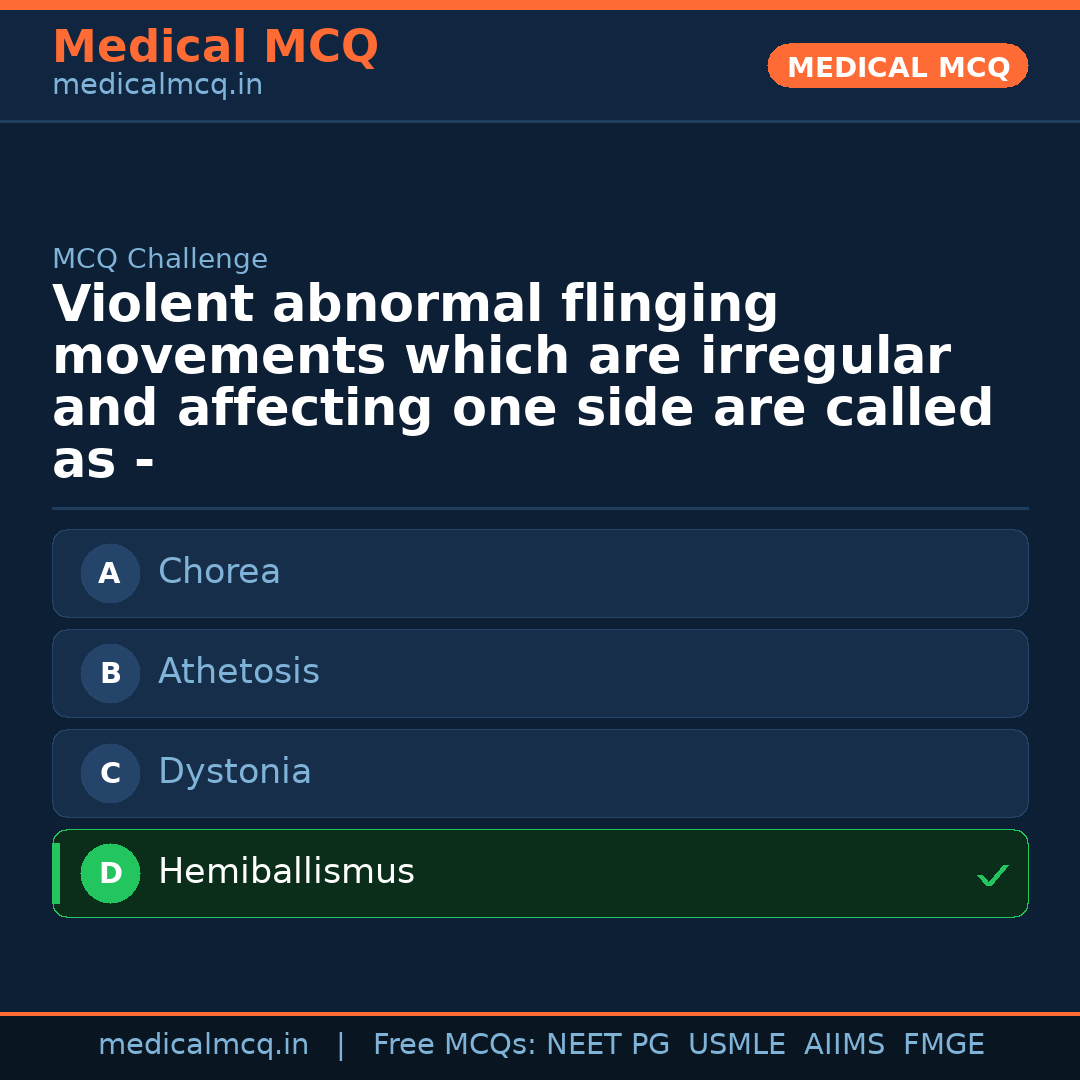 Medical MCQ
medicalmcq.in

MEDICAL MCQ

MCQ Challenge

Violent abnormal flinging movements which are irregular and affecting one side are called as -

A Chorea

B Athetosis

C Dystonia

D Hemiballismus ✓

medicalmcq.in | Free MCQs: NEET PG USMLE AIIMS FMGE