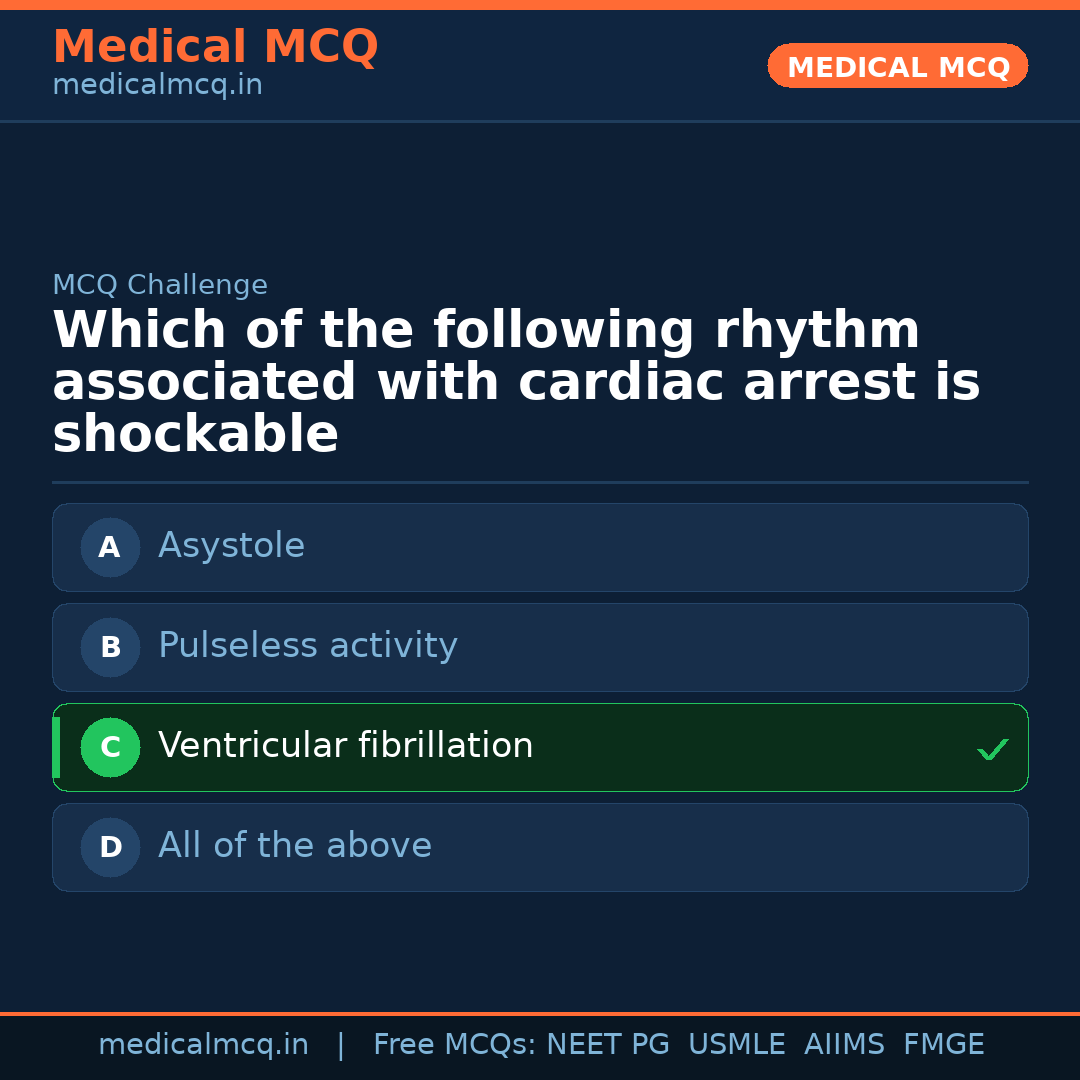 Medical MCQ
medicalmcq.in

MEDICAL MCQ

MCQ Challenge

Which of the following rhythm associated with cardiac arrest is shockable

A Asystole

B Pulseless activity

C Ventricular fibrillation ✓

D All of the above

medicalmcq.in | Free MCQs: NEET PG USMLE AIIMS FMGE