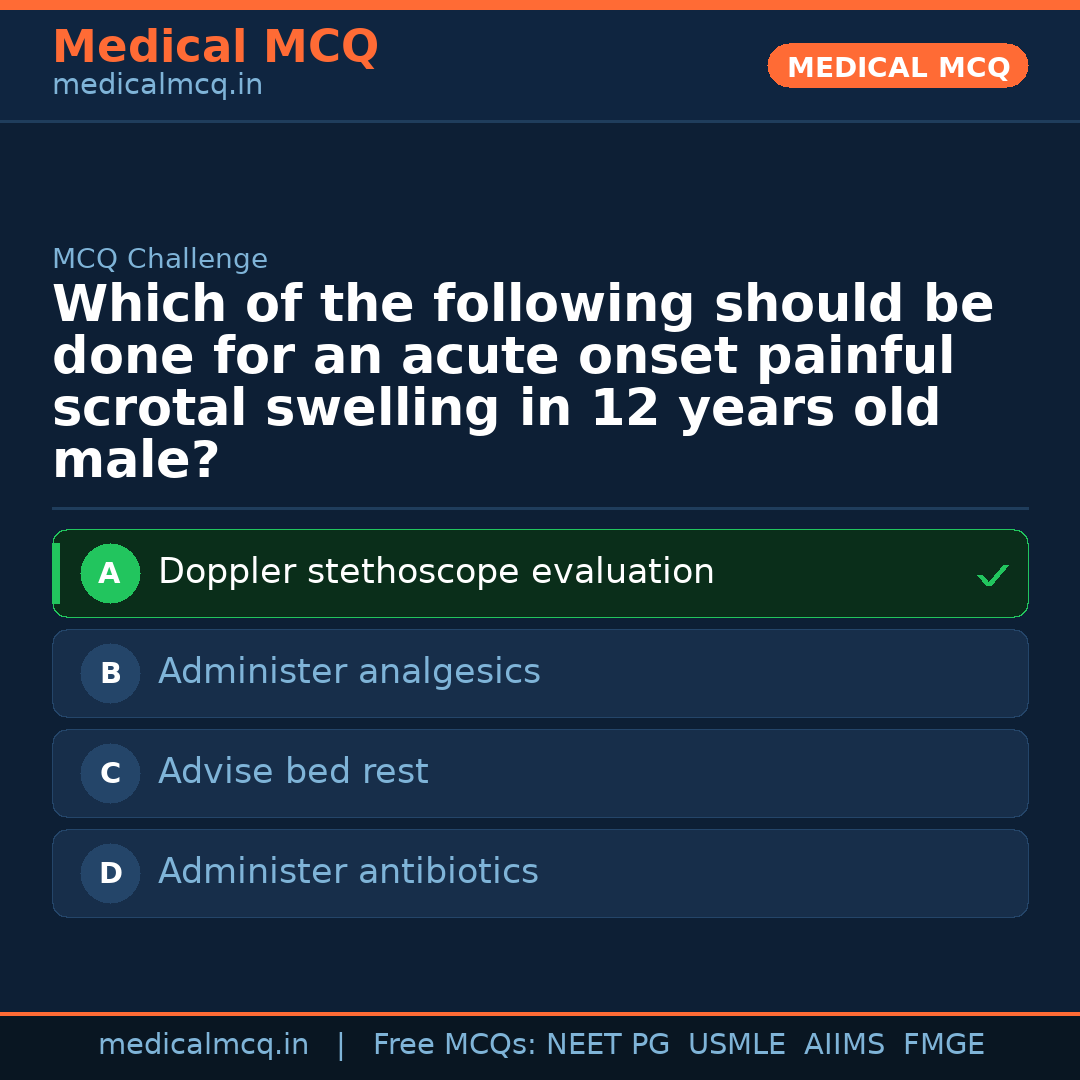 Medical MCQ
medicalmcq.in

MEDICAL MCQ

MCQ Challenge

Which of the following should be done for an acute onset painful scrotal swelling in 12 years old male?

A Doppler stethoscope evaluation ✓

B Administer analgesics

C Advise bed rest

D Administer antibiotics

medicalmcq.in | Free MCQs: NEET PG USMLE AIIMS FMGE