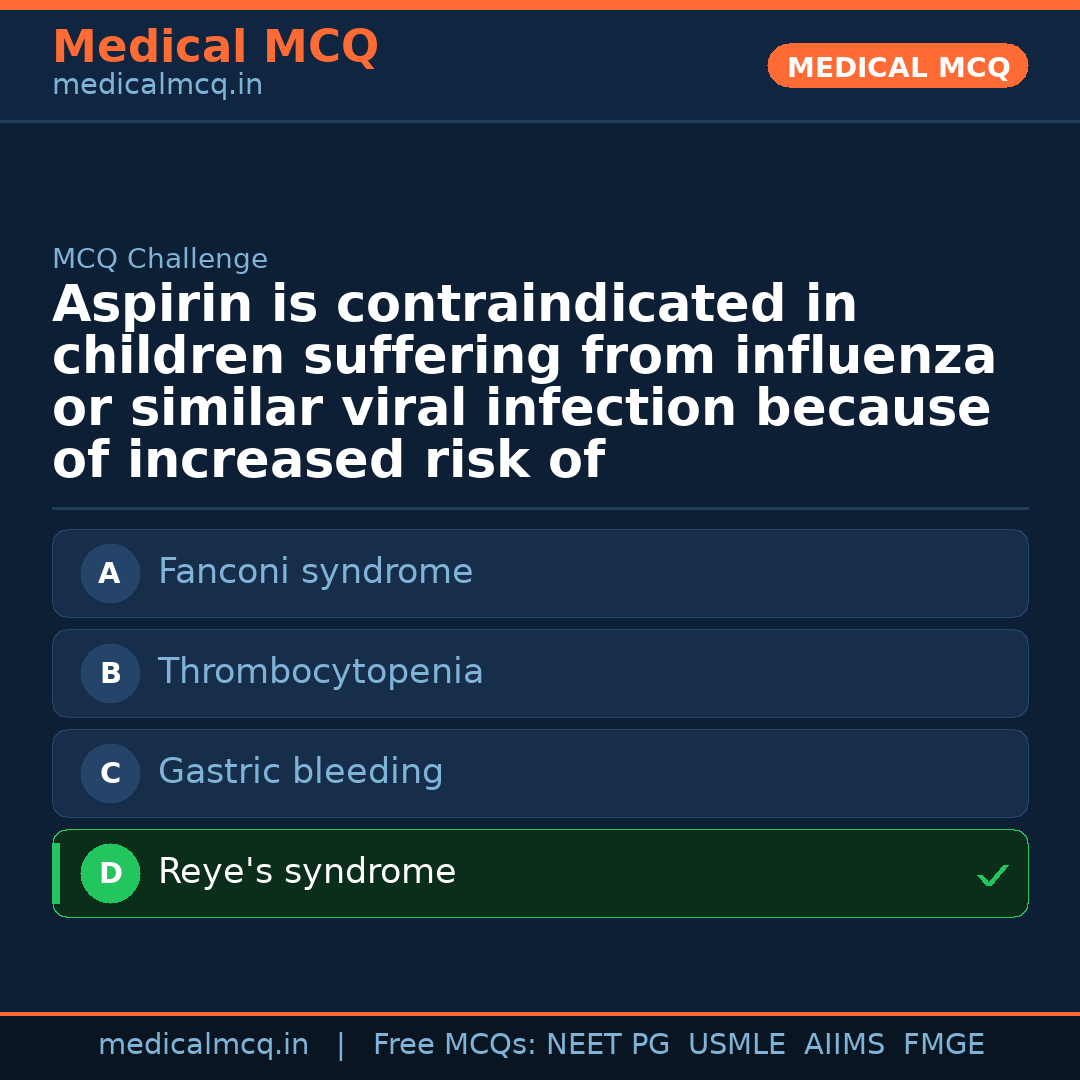 Medical MCQ
medicalmcq.in

MEDICAL MCQ

MCQ Challenge

Aspirin is contraindicated in children suffering from influenza or similar viral infection because of increased risk of

A Fanconi syndrome

B Thrombocytopenia

C Gastric bleeding

D Reye's syndrome ✓

medicalmcq.in | Free MCQs: NEET PG USMLE AIIMS FMGE