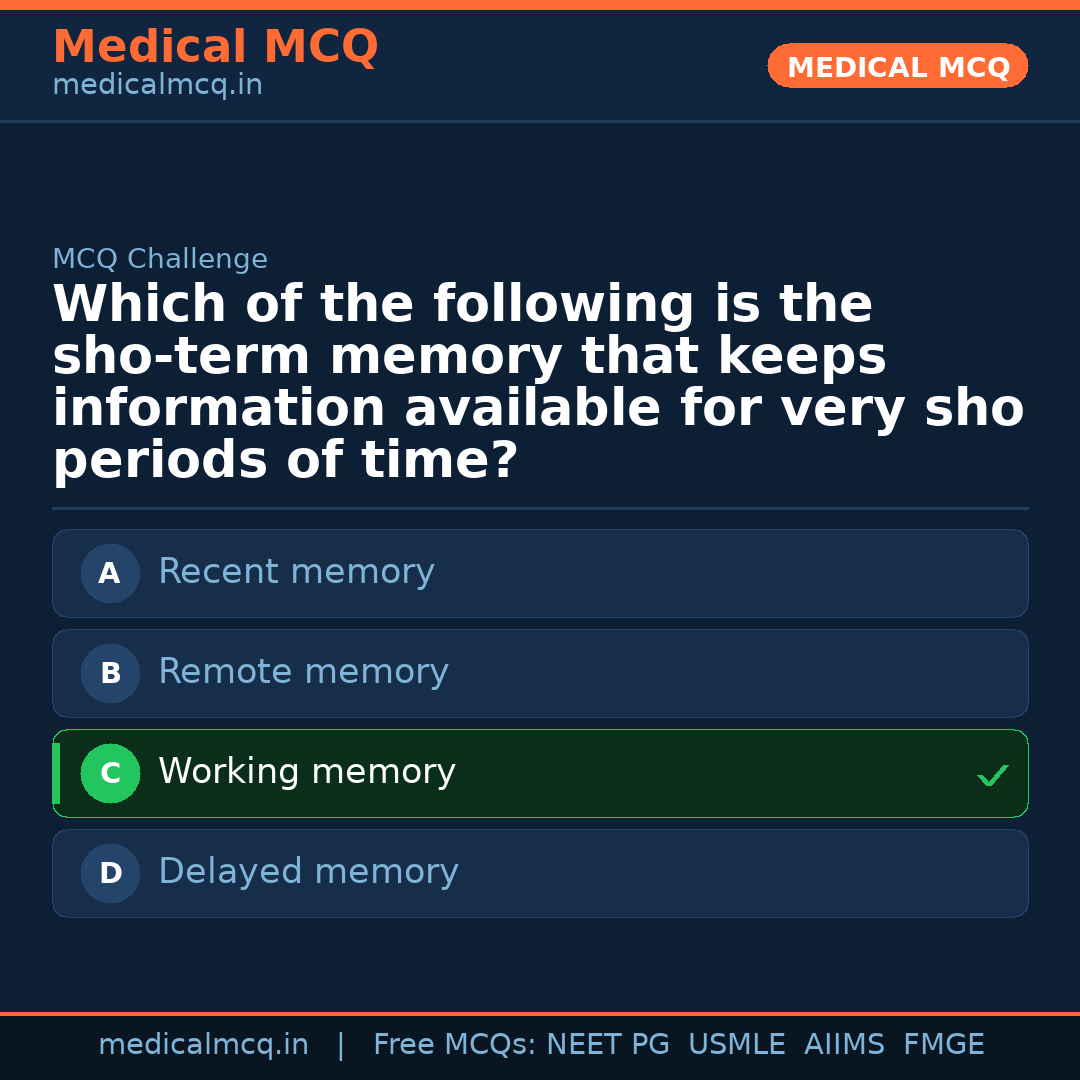 Medical MCQ
medicalmcq.in

MEDICAL MCQ

MCQ Challenge

Which of the following is the sho-term memory that keeps information available for very sho periods of time?

A Recent memory

B Remote memory

C Working memory ✓

D Delayed memory

medicalmcq.in | Free MCQs: NEET PG USMLE AIIMS FMGE