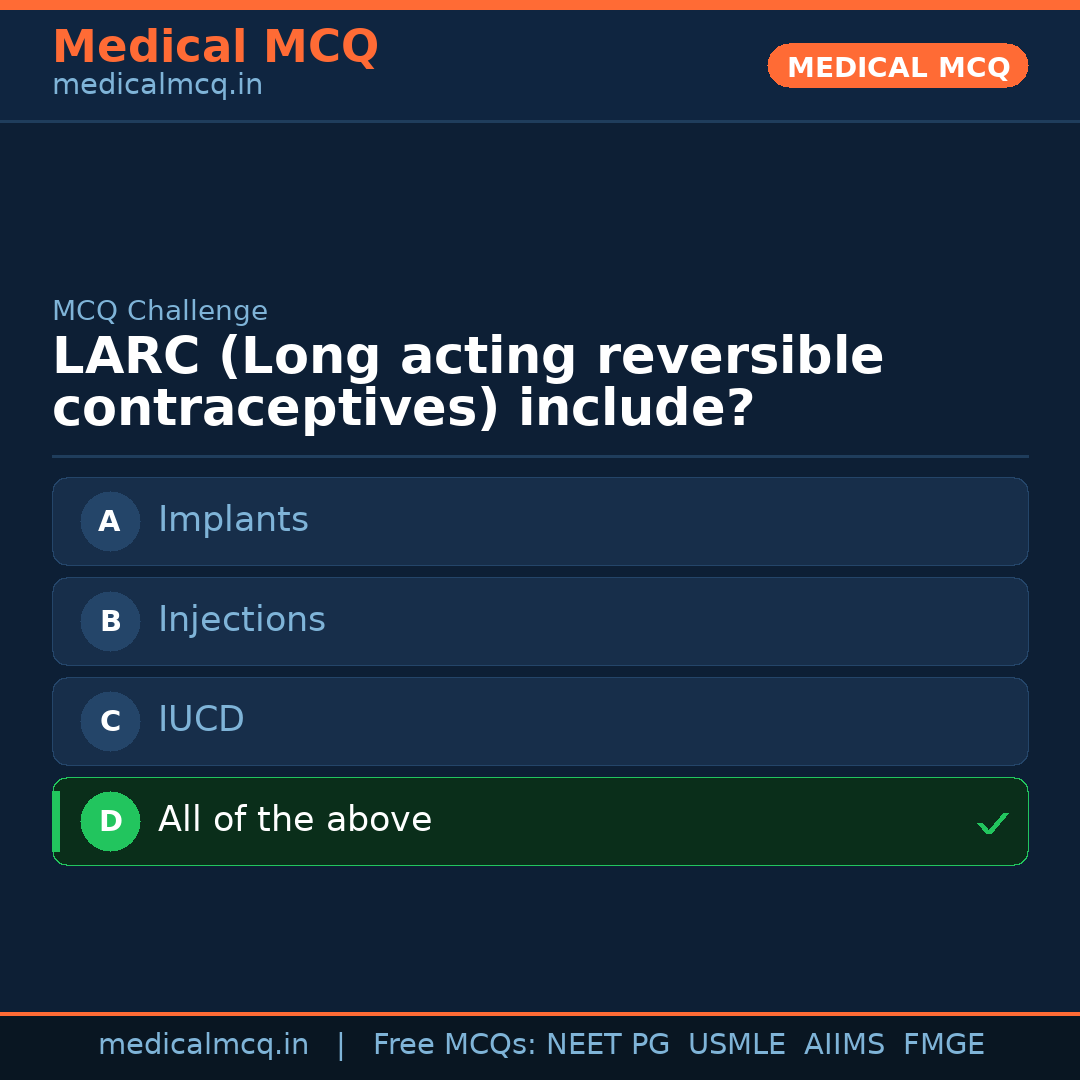 Medical MCQ
medicalmcq.in

MEDICAL MCQ

MCQ Challenge

LARC (Long acting reversible contraceptives) include?

A Implants

B Injections

C IUCD

D All of the above ✓

medicalmcq.in | Free MCQs: NEET PG USMLE AIIMS FMGE