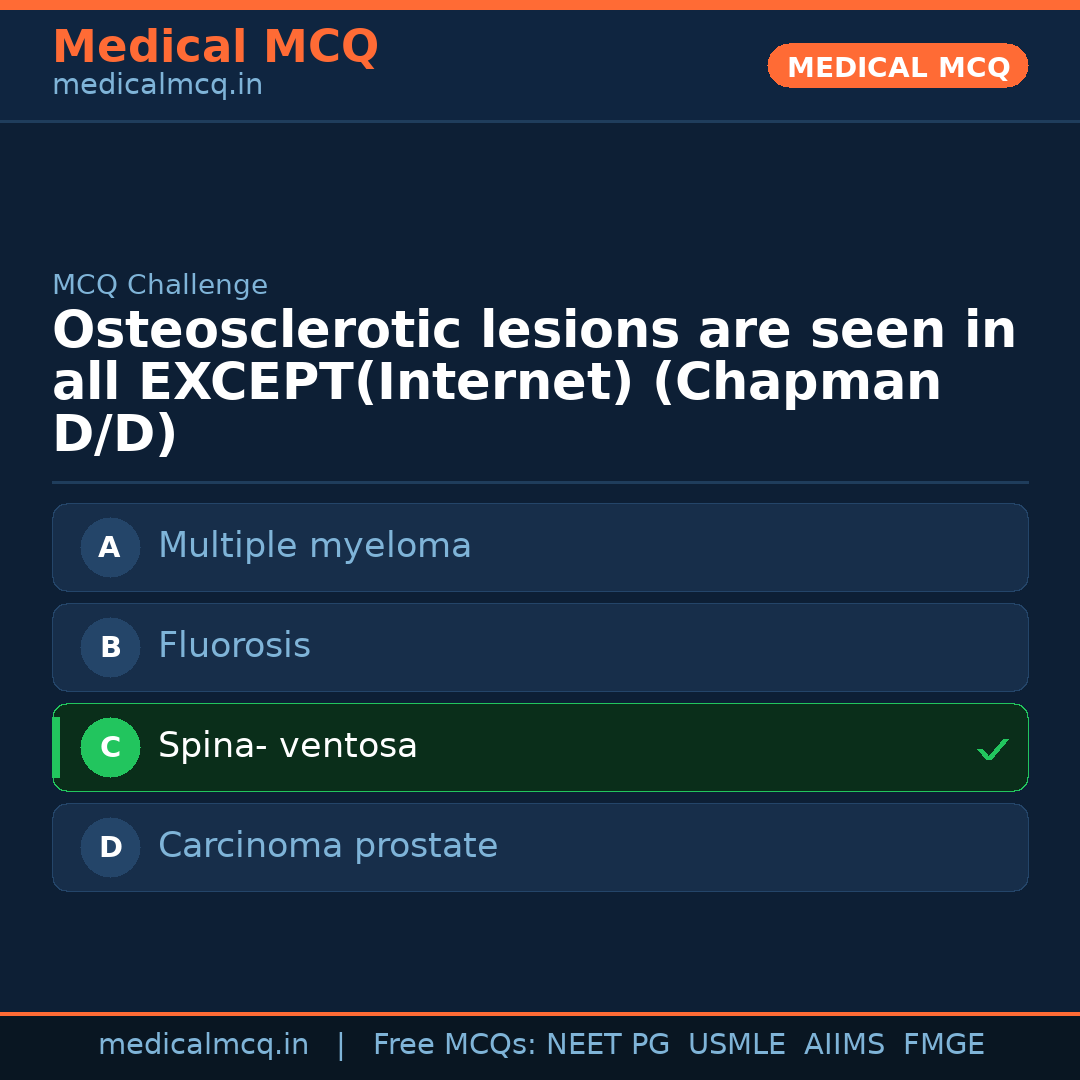 Medical MCQ
medicalmcq.in

MEDICAL MCQ

MCQ Challenge

Osteosclerotic lesions are seen in all EXCEPT(Internet) (Chapman D/D)

A Multiple myeloma

B Fluorosis

C Spina- ventosa ✓

D Carcinoma prostate

medicalmcq.in | Free MCQs: NEET PG USMLE AIIMS FMGE