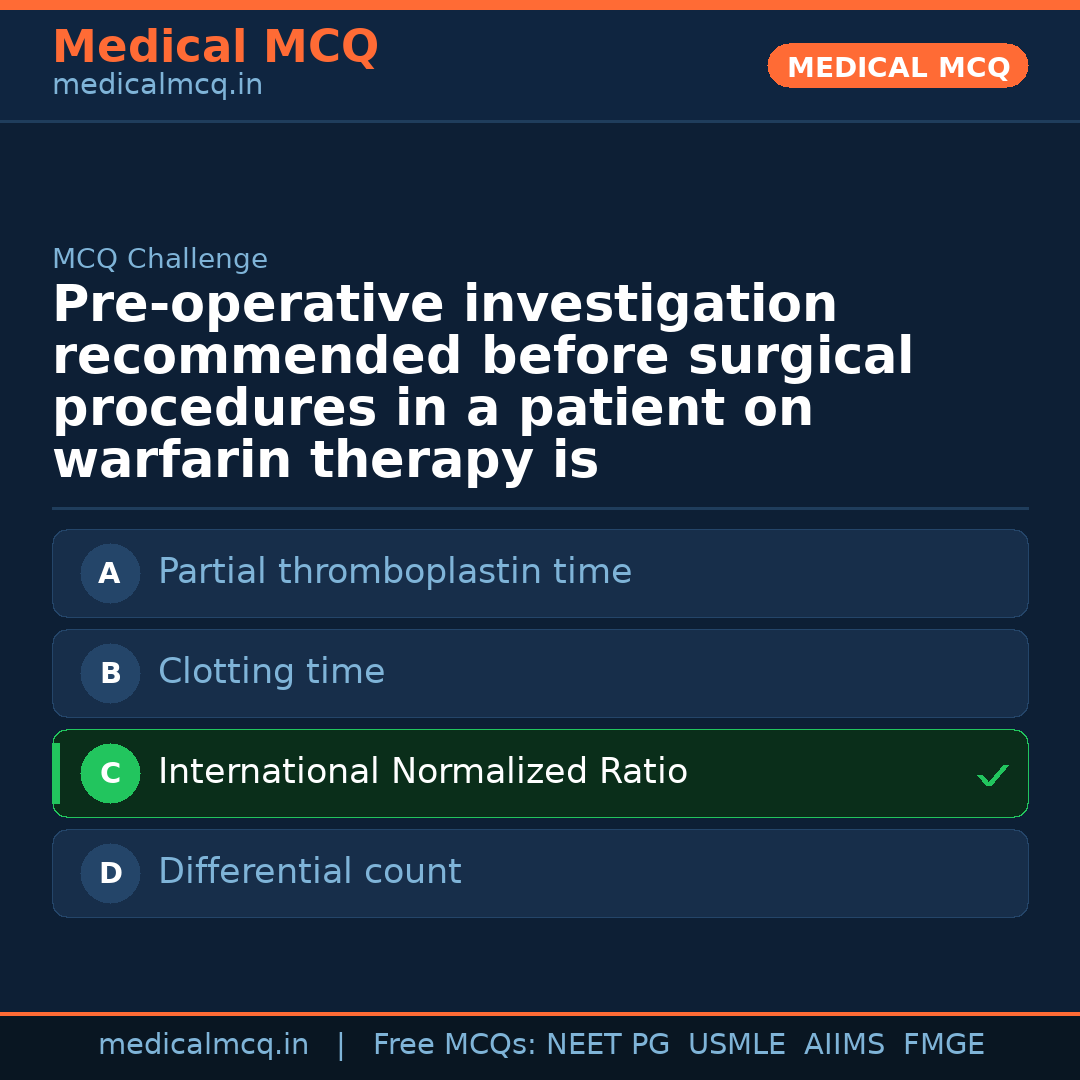 Medical MCQ
medicalmcq.in

MEDICAL MCQ

MCQ Challenge

Pre-operative investigation recommended before surgical procedures in a patient on warfarin therapy is

A Partial thromboplastin time

B Clotting time

C International Normalized Ratio ✓

D Differential count

medicalmcq.in | Free MCQs: NEET PG USMLE AIIMS FMGE