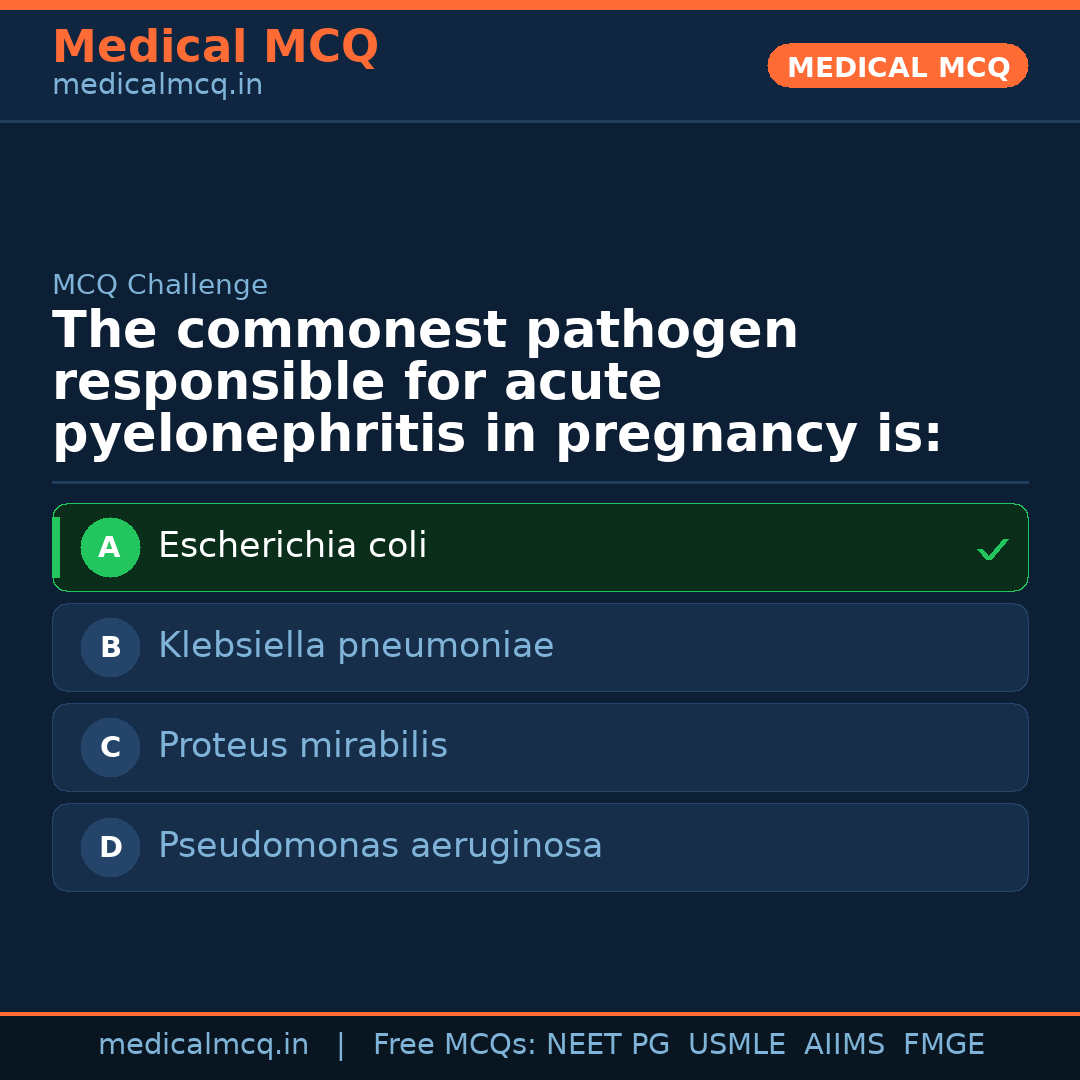 Medical MCQ
medicalmcq.in

MEDICAL MCQ

MCQ Challenge

The commonest pathogen responsible for acute pyelonephritis in pregnancy is:

A Escherichia coli ✓

B Klebsiella pneumoniae

C Proteus mirabilis

D Pseudomonas aeruginosa

medicalmcq.in | Free MCQs: NEET PG USMLE AIIMS FMGE