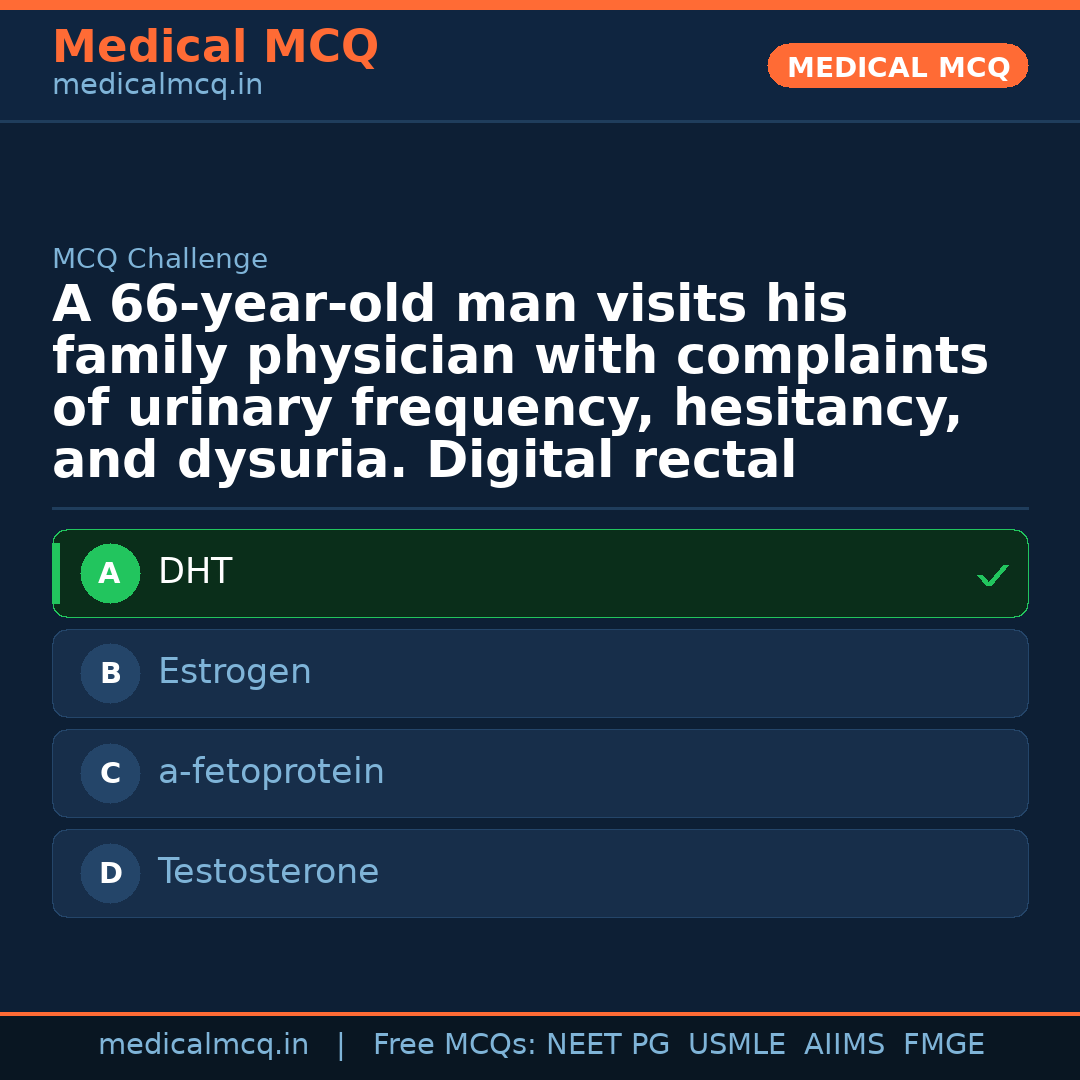 Medical MCQ
medicalmcq.in

MEDICAL MCQ

MCQ Challenge

A 66-year-old man visits his family physician with complaints of urinary frequency, hesitancy, and dysuria. Digital rectal

A DHT ✓

B Estrogen

C a-fetoprotein

D Testosterone

medicalmcq.in | Free MCQs: NEET PG USMLE AIIMS FMGE