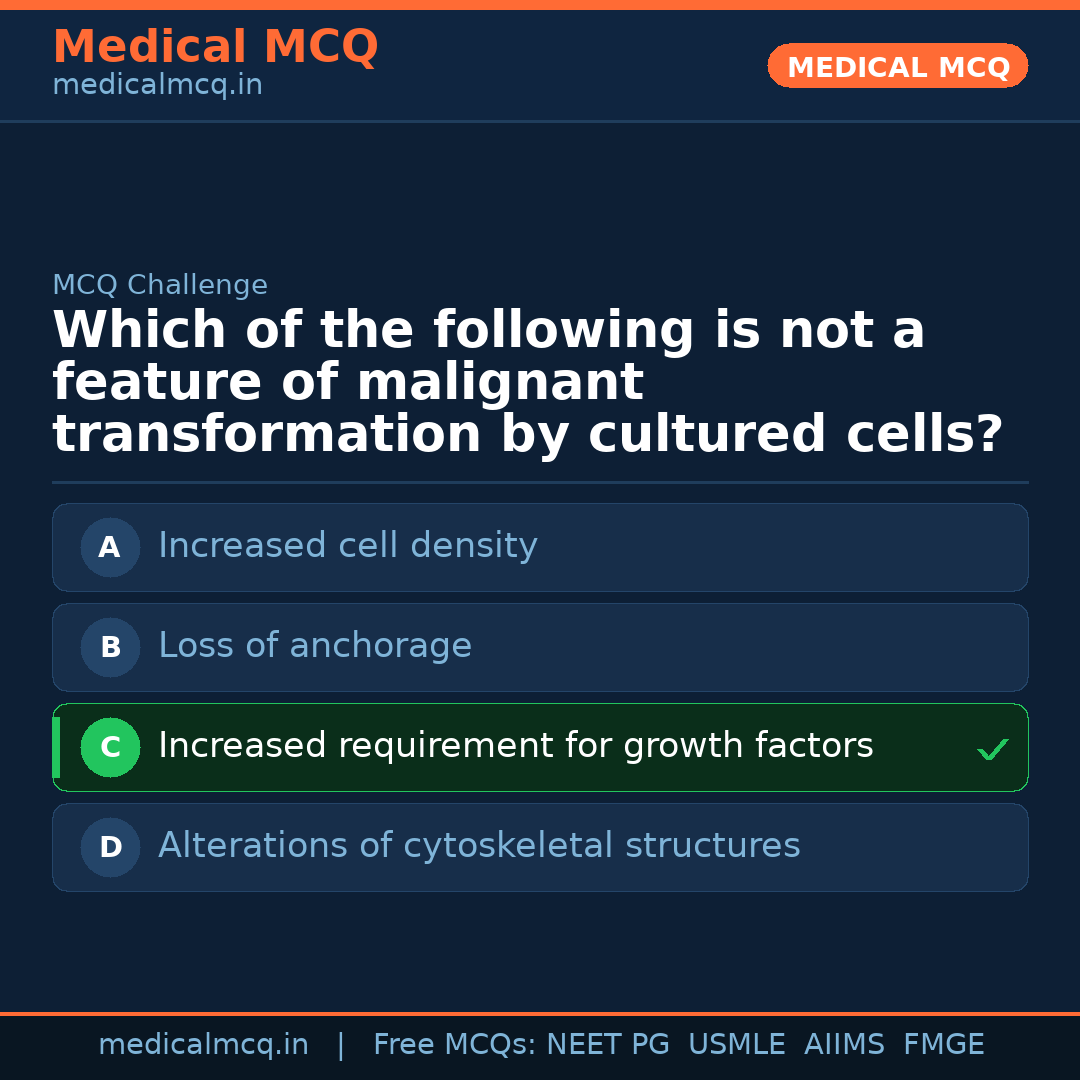 Medical MCQ
medicalmcq.in

MEDICAL MCQ

MCQ Challenge

Which of the following is not a feature of malignant transformation by cultured cells?

A Increased cell density

B Loss of anchorage

C Increased requirement for growth factors ✓

D Alterations of cytoskeletal structures

medicalmcq.in | Free MCQs: NEET PG USMLE AIIMS FMGE