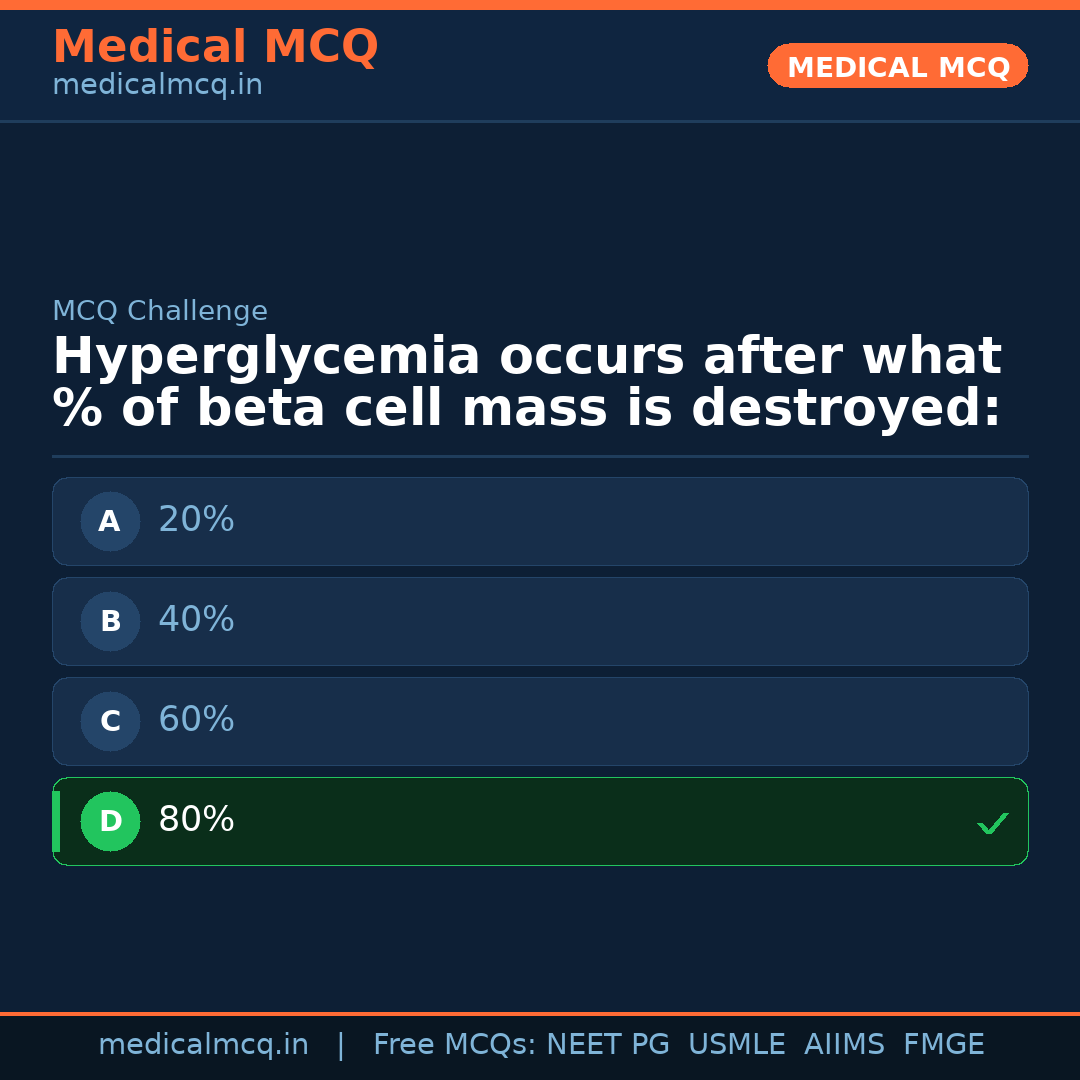 Medical MCQ
medicalmcq.in

MEDICAL MCQ

MCQ Challenge

Hyperglycemia occurs after what % of beta cell mass is destroyed:

A 20%

B 40%

C 60%

D 80% ✓

medicalmcq.in | Free MCQs: NEET PG USMLE AIIMS FMGE