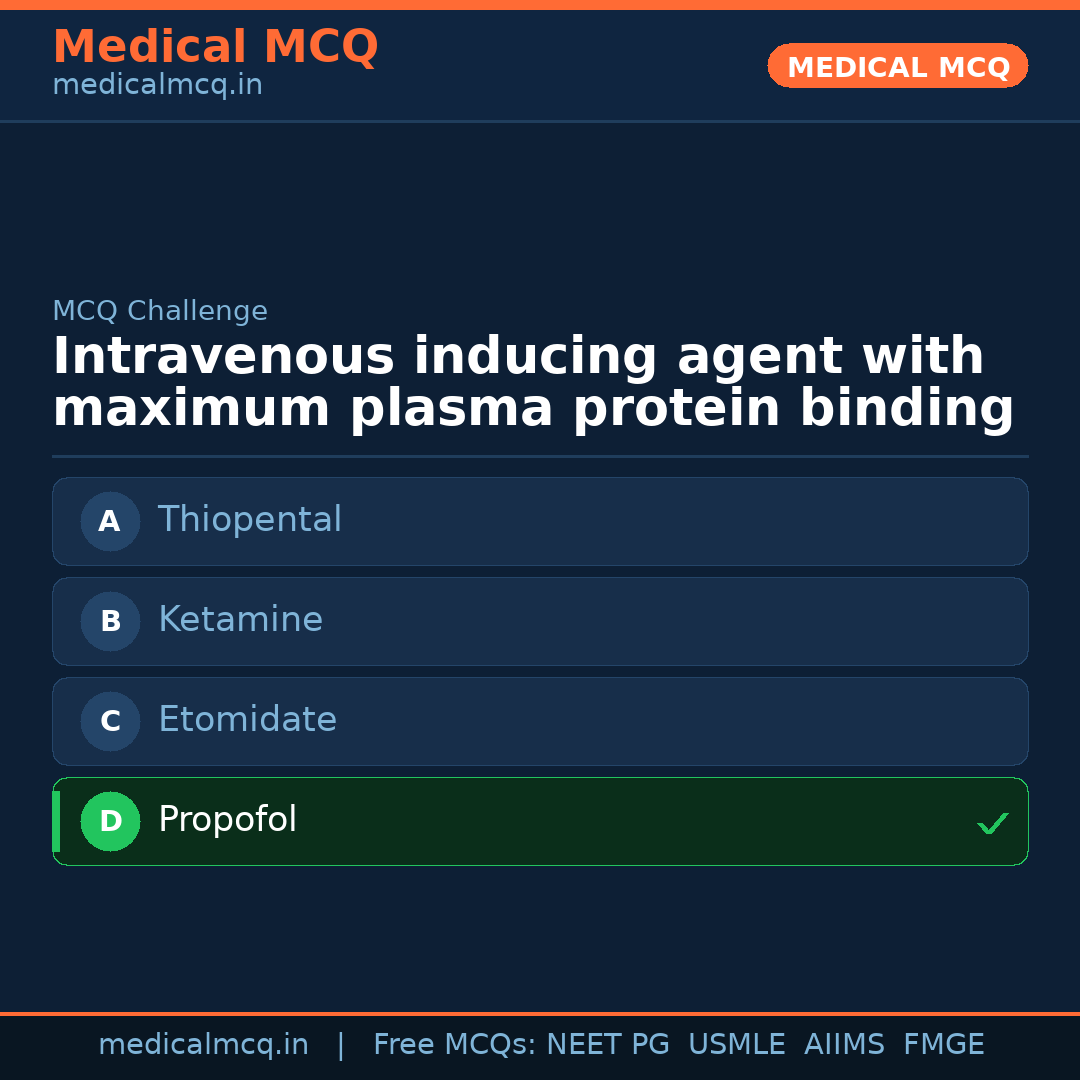 Medical MCQ
medicalmcq.in

MEDICAL MCQ

MCQ Challenge

Intravenous inducing agent with maximum plasma protein binding

A Thiopental

B Ketamine

C Etomidate

D Propofol ✓

medicalmcq.in | Free MCQs: NEET PG USMLE AIIMS FMGE