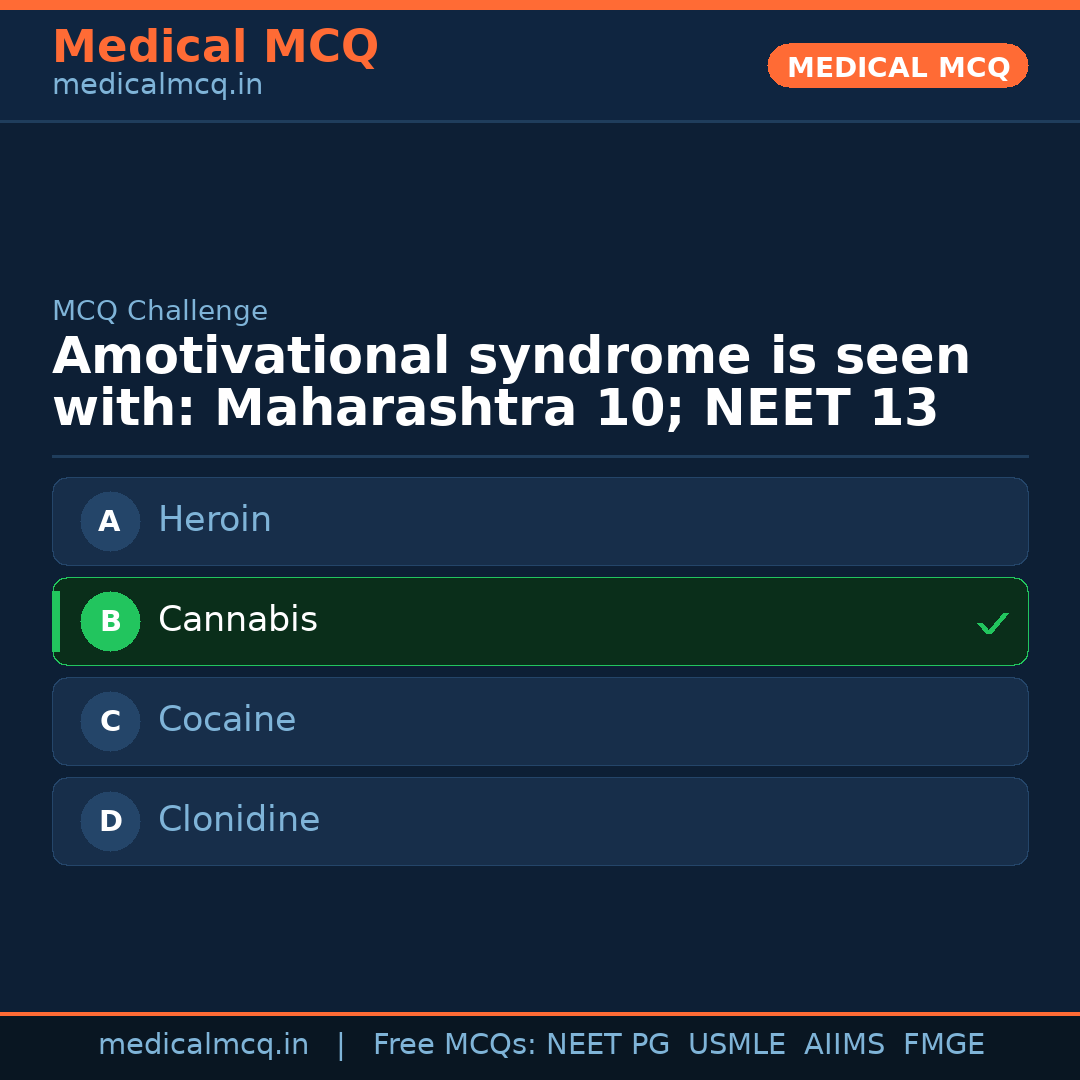 Medical MCQ
medicalmcq.in

MEDICAL MCQ

MCQ Challenge

Amotivational syndrome is seen with: Maharashtra 10; NEET 13

A Heroin

B Cannabis ✓

C Cocaine

D Clonidine

medicalmcq.in | Free MCQs: NEET PG USMLE AIIMS FMGE