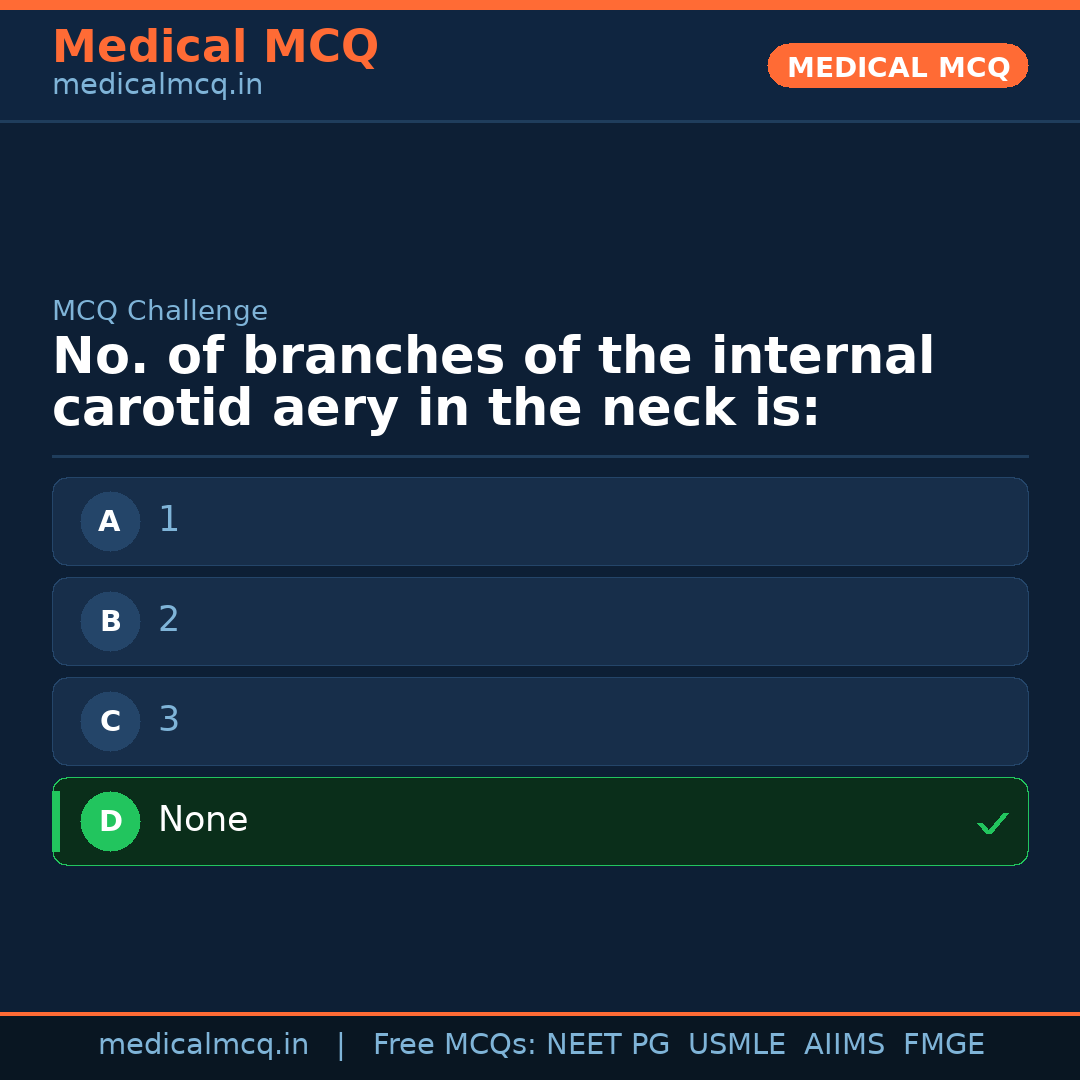 Medical MCQ
medicalmcq.in

MEDICAL MCQ

MCQ Challenge
No. of branches of the internal carotid aery in the neck is:

A 1
B 2
C 3
D None ✓

medicalmcq.in | Free MCQs: NEET PG USMLE AIIMS FMGE