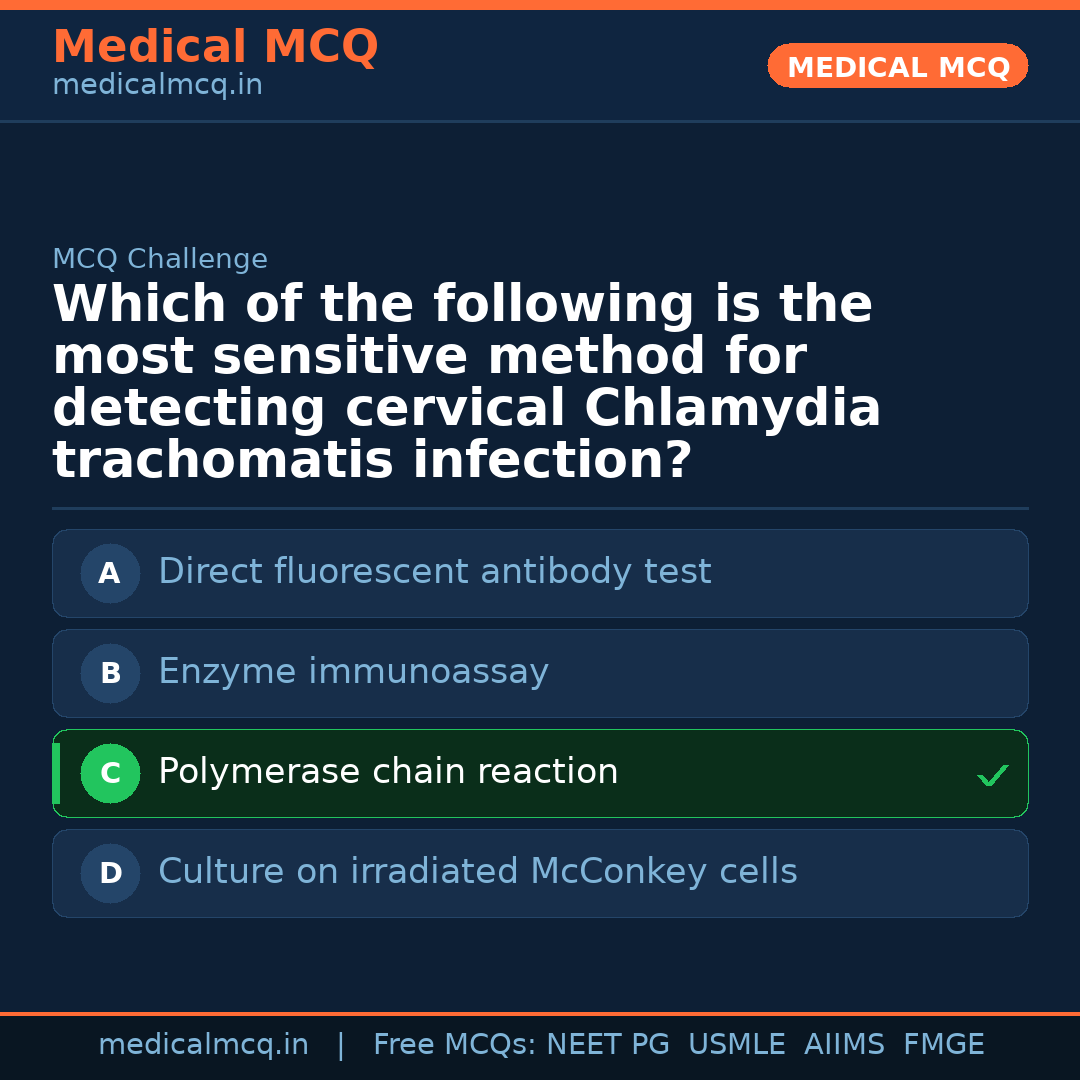 Medical MCQ
medicalmcq.in

MEDICAL MCQ

MCQ Challenge

Which of the following is the most sensitive method for detecting cervical Chlamydia trachomatis infection?

A Direct fluorescent antibody test

B Enzyme immunoassay

C Polymerase chain reaction ✓

D Culture on irradiated McConkey cells

medicalmcq.in | Free MCQs: NEET PG USMLE AIIMS FMGE