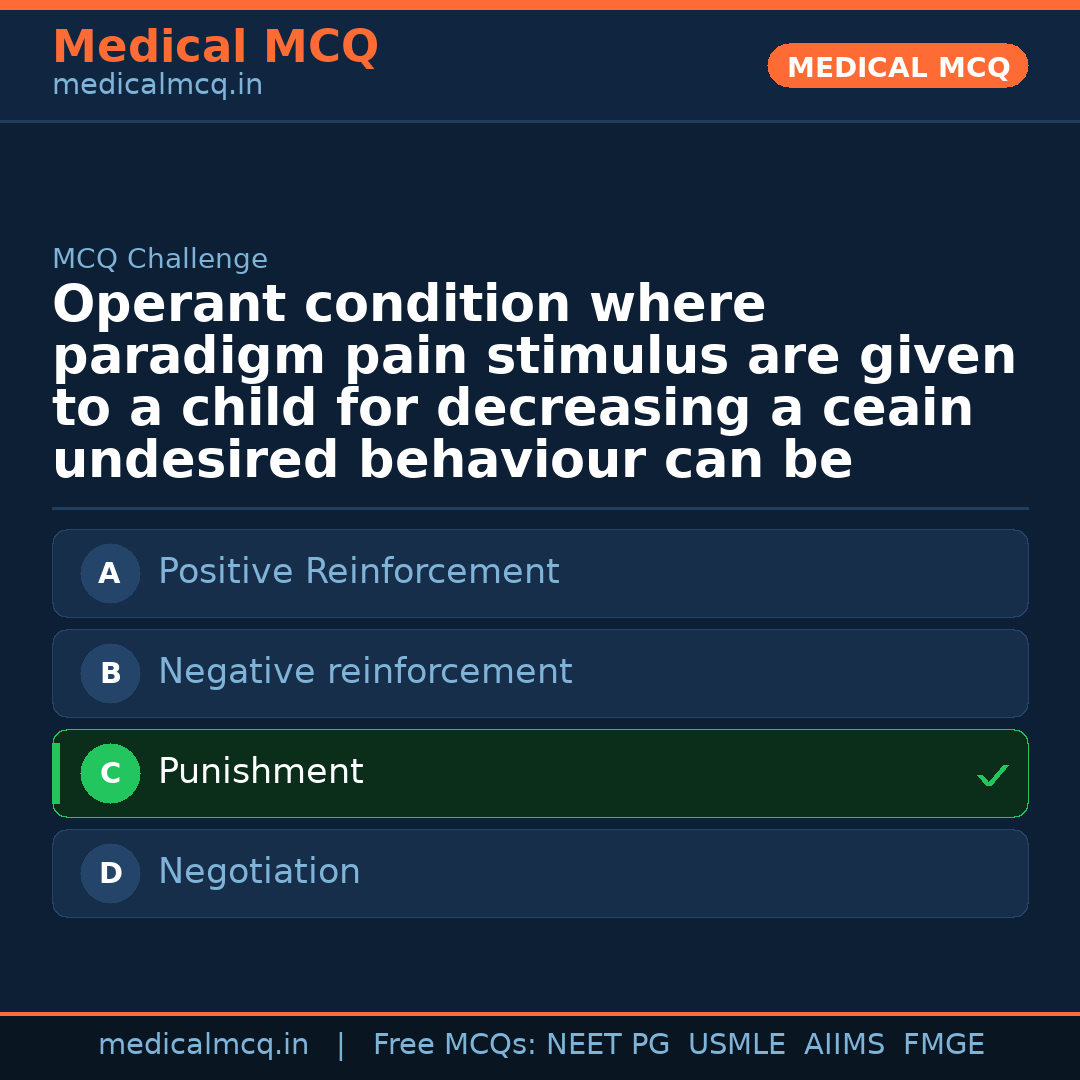 Medical MCQ
medicalmcq.in

MEDICAL MCQ

MCQ Challenge

Operant condition where paradigm pain stimulus are given to a child for decreasing a ceain undesired behaviour can be

A Positive Reinforcement

B Negative reinforcement

C Punishment ✓

D Negotiation

medicalmcq.in | Free MCQs: NEET PG USMLE AIIMS FMGE