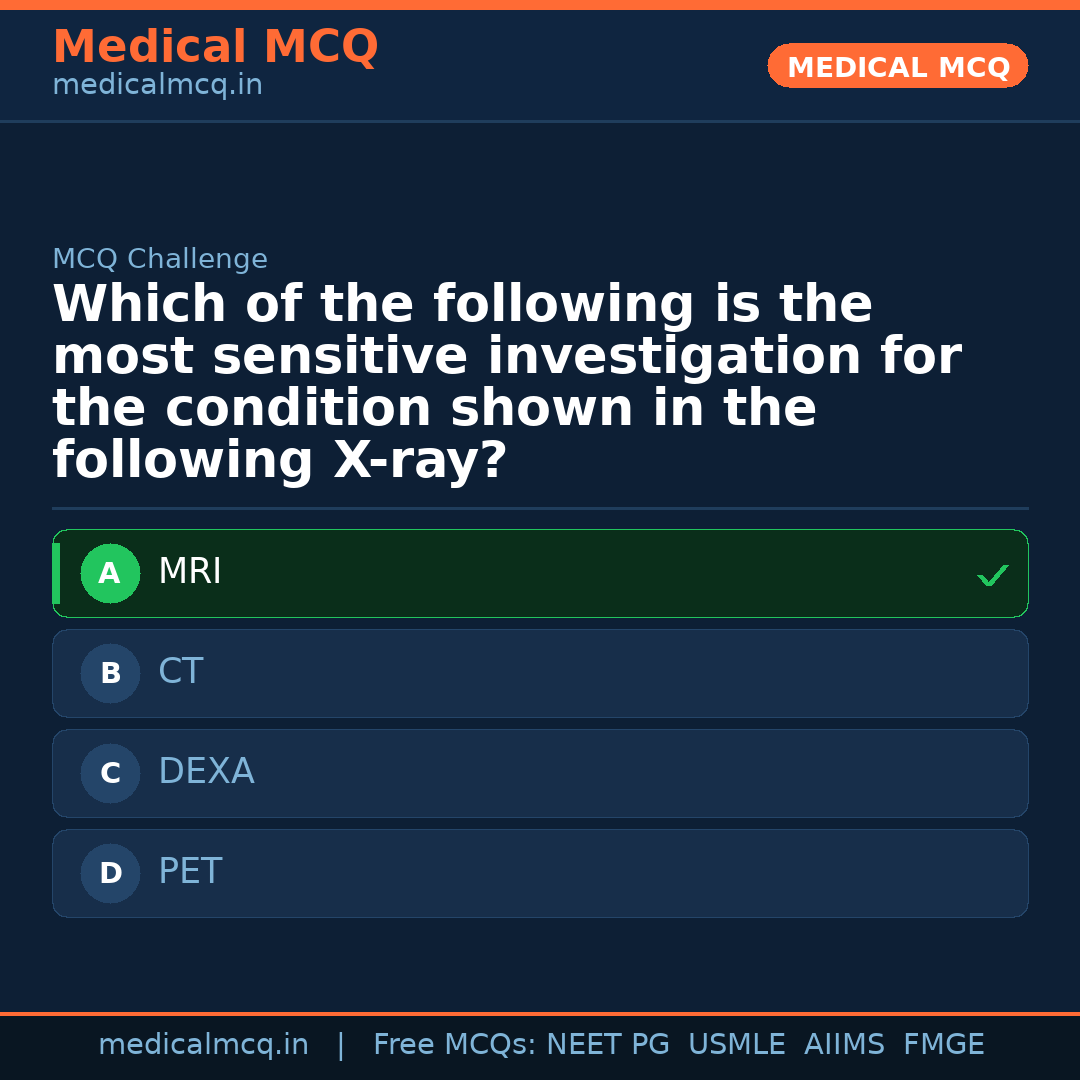 Medical MCQ
medicalmcq.in

MEDICAL MCQ

MCQ Challenge

Which of the following is the most sensitive investigation for the condition shown in the following X-ray?

A MRI ✓

B CT

C DEXA

D PET

medicalmcq.in | Free MCQs: NEET PG USMLE AIIMS FMGE