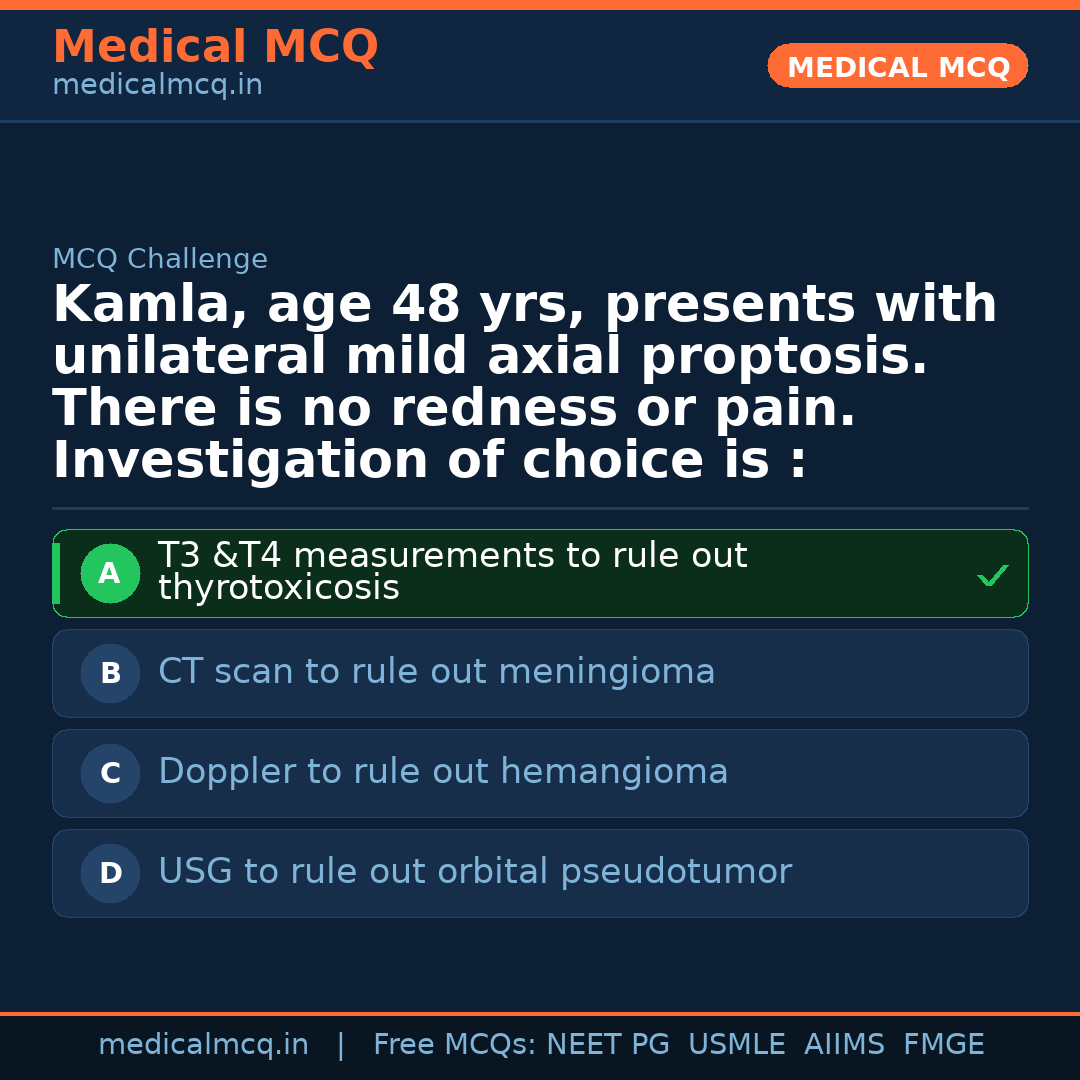 Medical MCQ
medicalmcq.in

MEDICAL MCQ

MCQ Challenge

Kamla, age 48 yrs, presents with unilateral mild axial proptosis. There is no redness or pain. Investigation of choice is :

A T3 &T4 measurements to rule out thyrotoxicosis ✓

B CT scan to rule out meningioma

C Doppler to rule out hemangioma

D USG to rule out orbital pseudotumor

medicalmcq.in | Free MCQs: NEET PG USMLE AIIMS FMGE