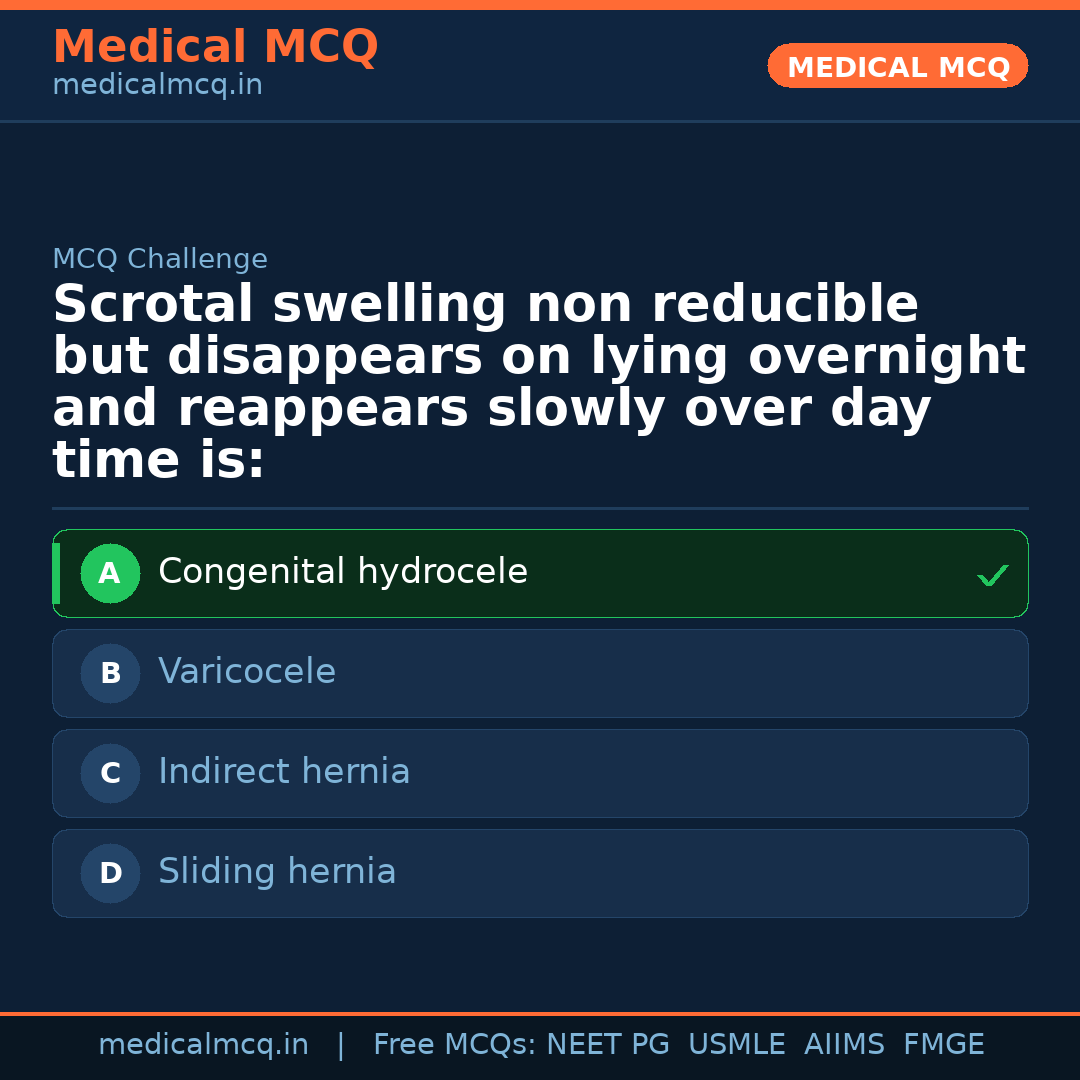 Medical MCQ
medicalmcq.in

MEDICAL MCQ

MCQ Challenge

Scrotal swelling non reducible but disappears on lying overnight and reappears slowly over day time is:

A Congenital hydrocele ✓

B Varicocele

C Indirect hernia

D Sliding hernia

medicalmcq.in | Free MCQs: NEET PG USMLE AIIMS FMGE