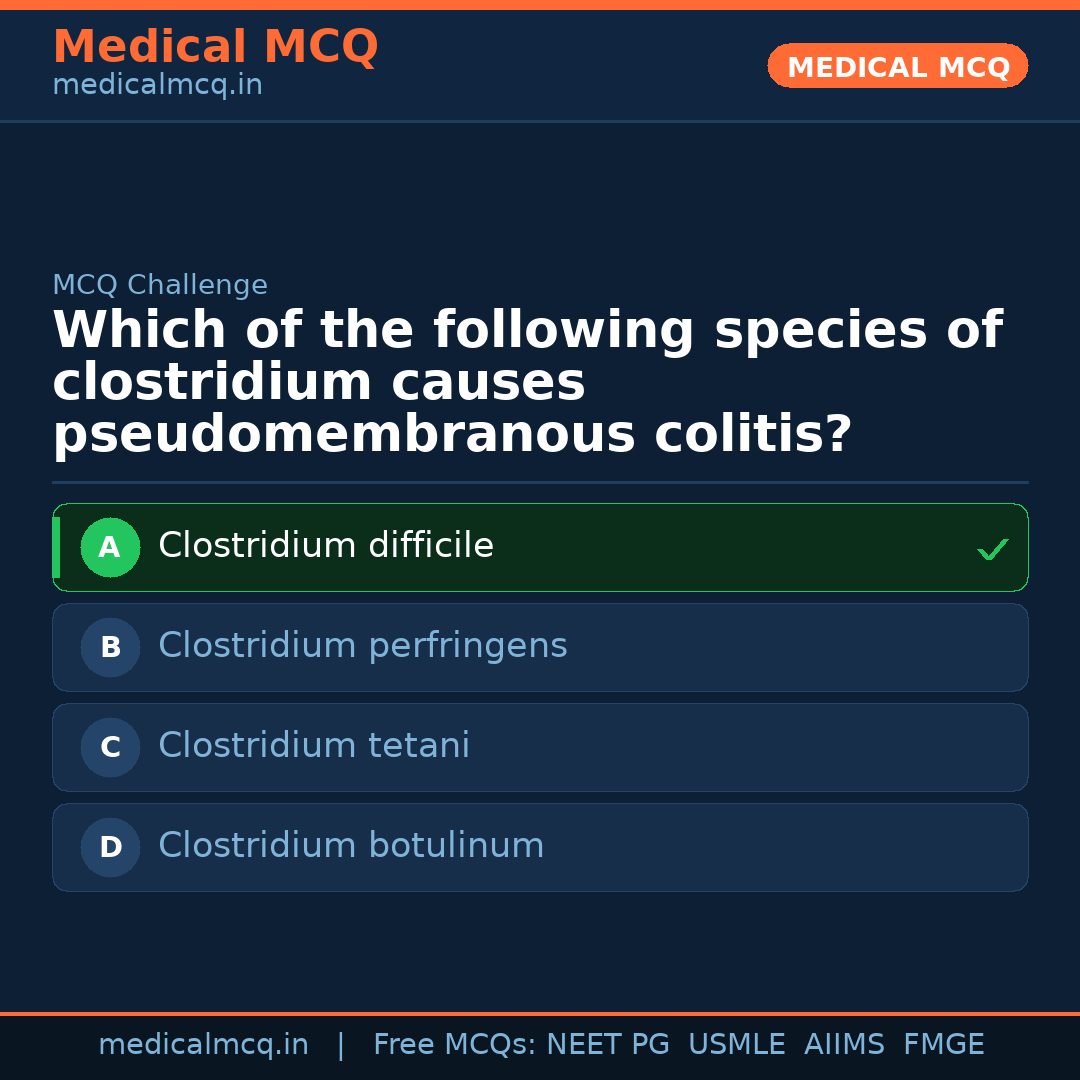 Medical MCQ
medicalmcq.in

MEDICAL MCQ

MCQ Challenge

Which of the following species of clostridium causes pseudomembranous colitis?

A Clostridium difficile ✓

B Clostridium perfringens

C Clostridium tetani

D Clostridium botulinum

medicalmcq.in | Free MCQs: NEET PG USMLE AIIMS FMGE