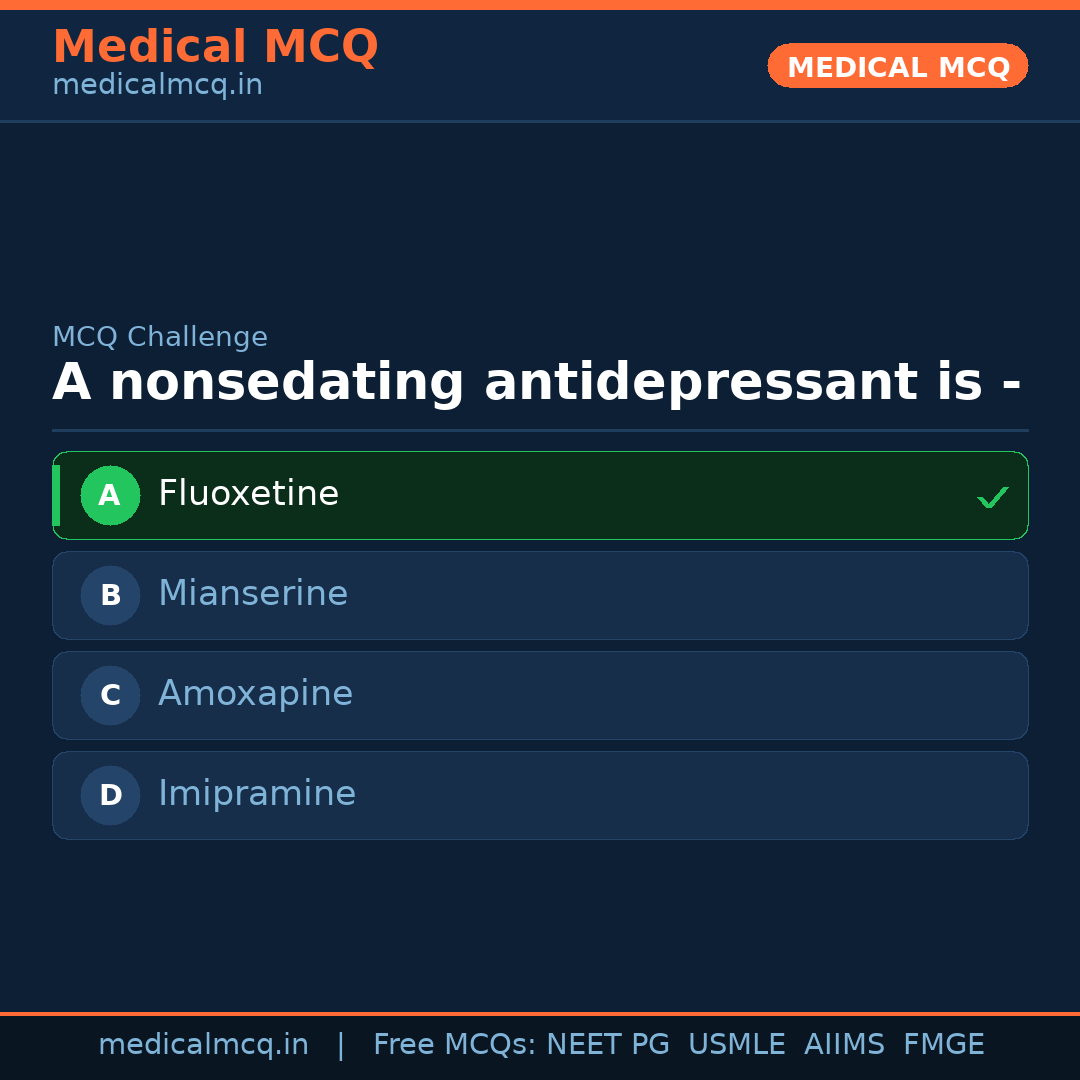 Medical MCQ
medicalmcq.in

MEDICAL MCQ

MCQ Challenge

A nonsedating antidepressant is -

A Fluoxetine ✓

B Mianserine

C Amoxapine

D Imipramine

medicalmcq.in | Free MCQs: NEET PG USMLE AIIMS FMGE