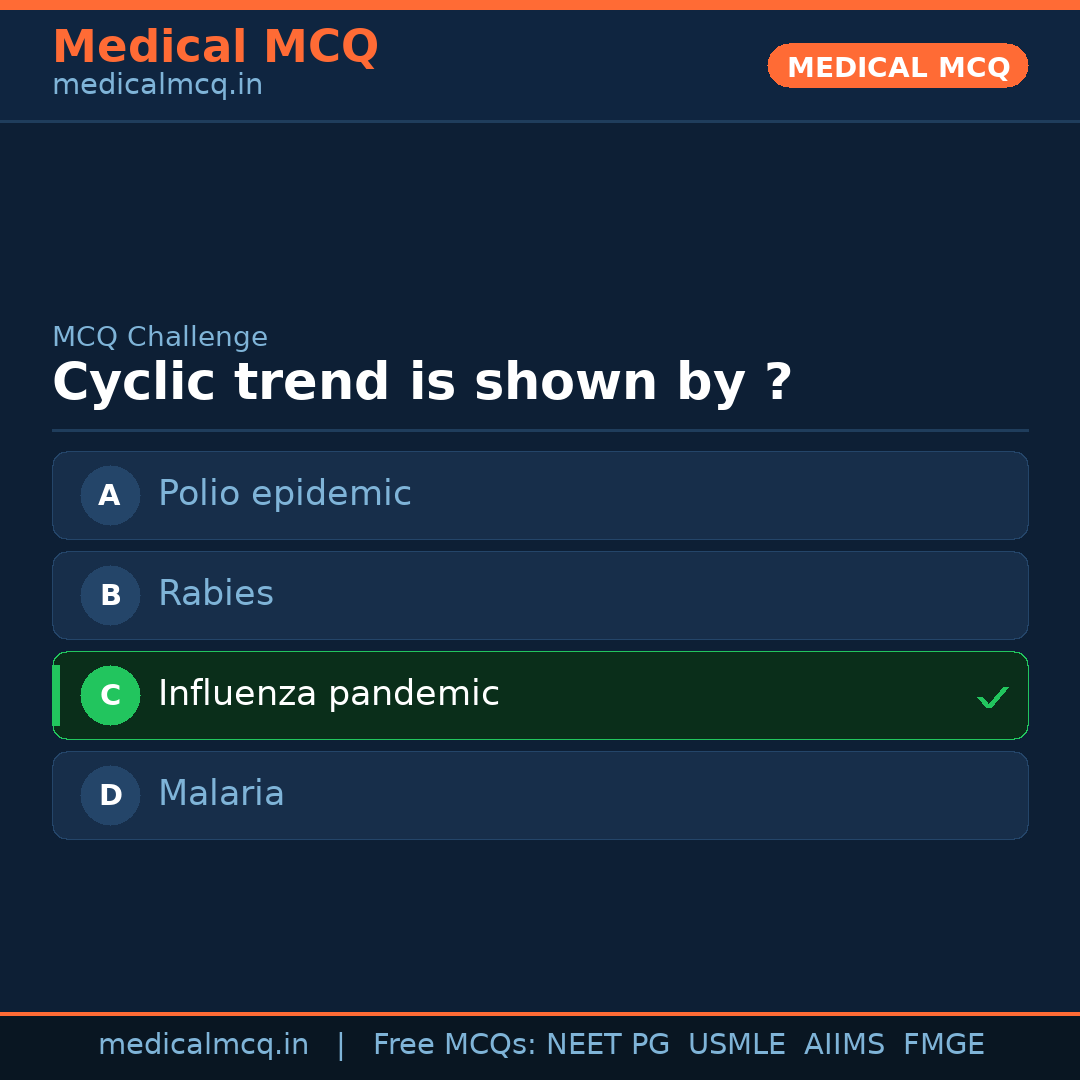 Medical MCQ
medicalmcq.in

MEDICAL MCQ

MCQ Challenge

Cyclic trend is shown by ?

A Polio epidemic

B Rabies

C Influenza pandemic ✓

D Malaria

medicalmcq.in | Free MCQs: NEET PG USMLE AIIMS FMGE