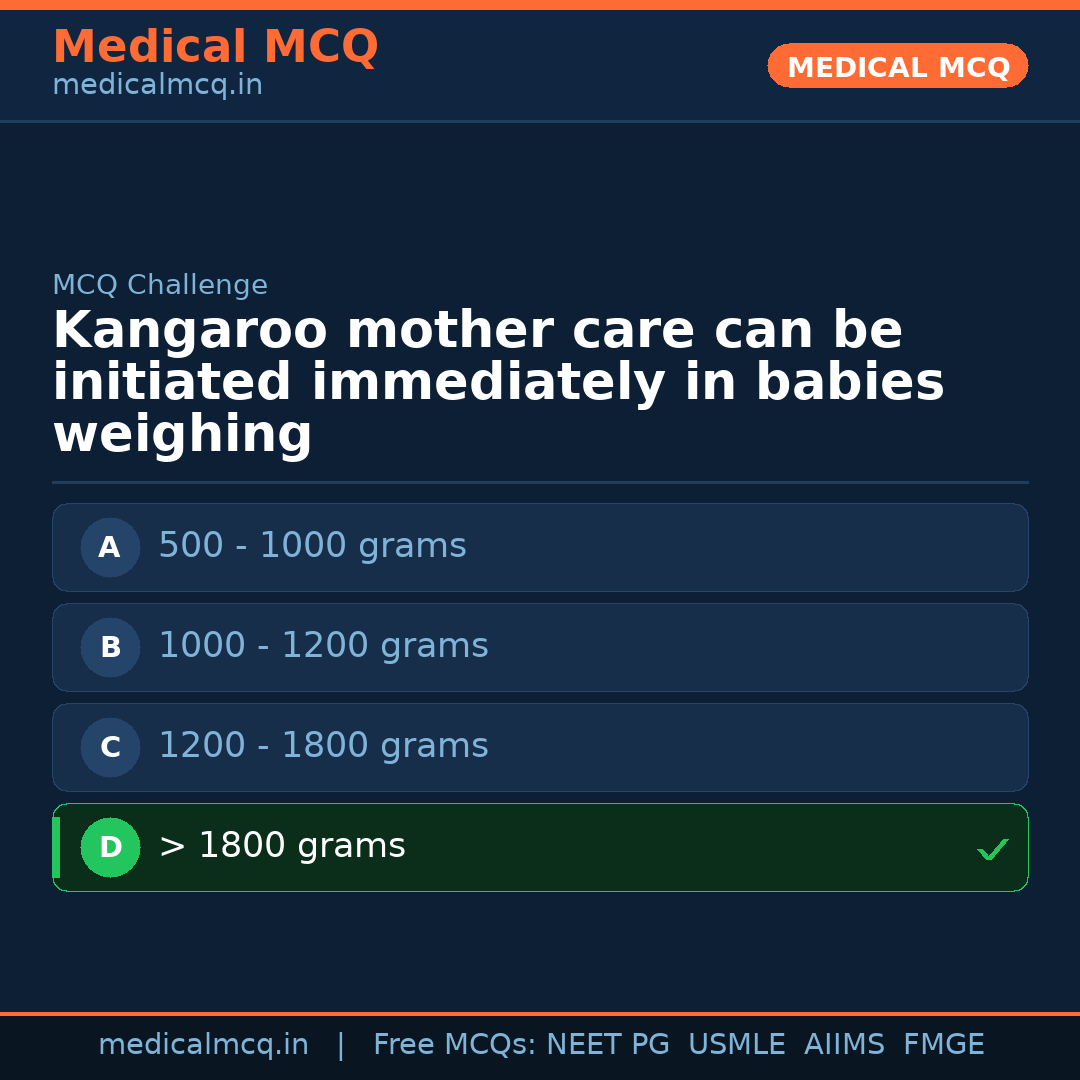 Medical MCQ
medicalmcq.in

MEDICAL MCQ

MCQ Challenge

Kangaroo mother care can be initiated immediately in babies weighing

A 500 - 1000 grams

B 1000 - 1200 grams

C 1200 - 1800 grams

D > 1800 grams ✓

medicalmcq.in | Free MCQs: NEET PG USMLE AIIMS FMGE