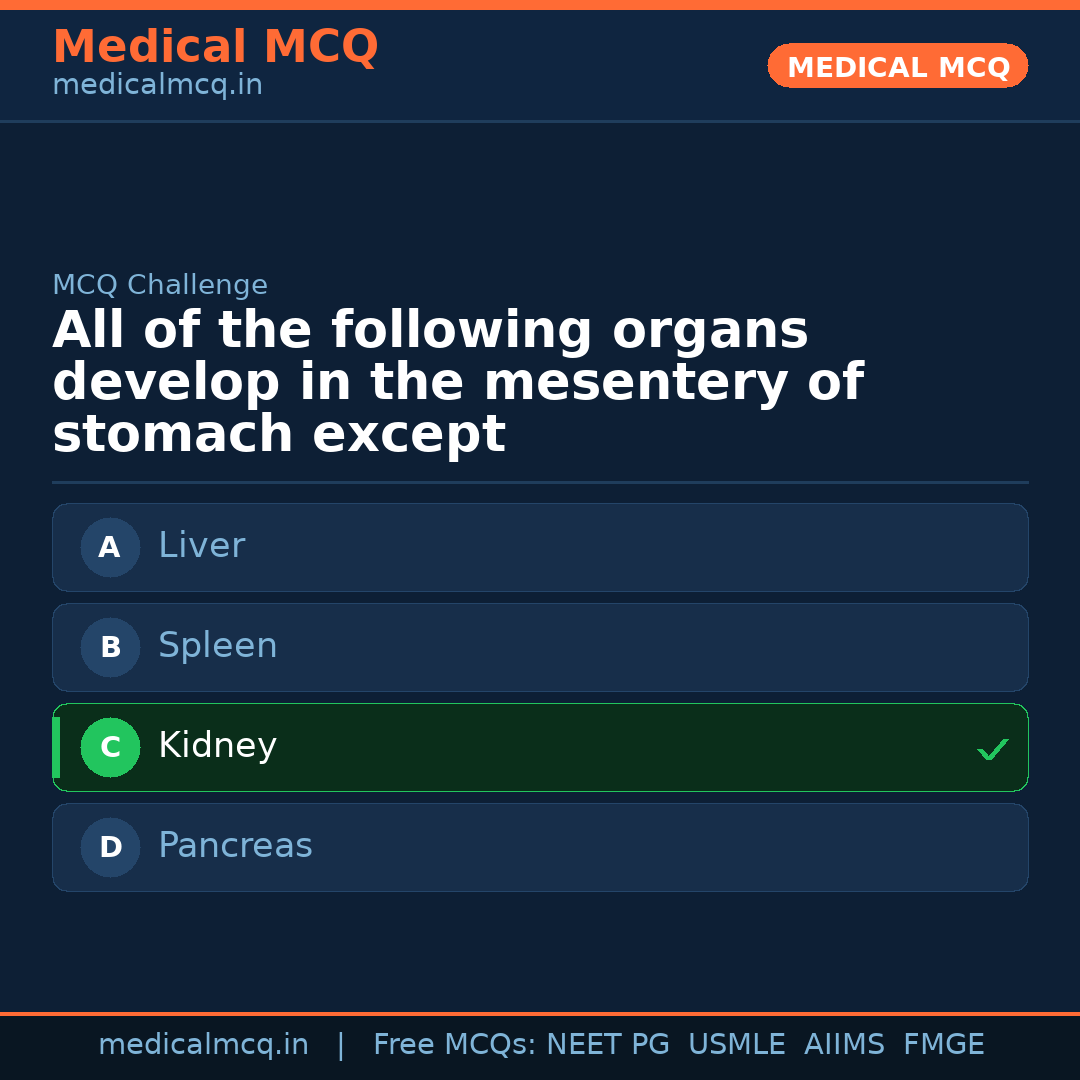 Medical MCQ
medicalmcq.in

MEDICAL MCQ

MCQ Challenge

All of the following organs develop in the mesentery of stomach except

A Liver

B Spleen

C Kidney ✓

D Pancreas

medicalmcq.in | Free MCQs: NEET PG USMLE AIIMS FMGE