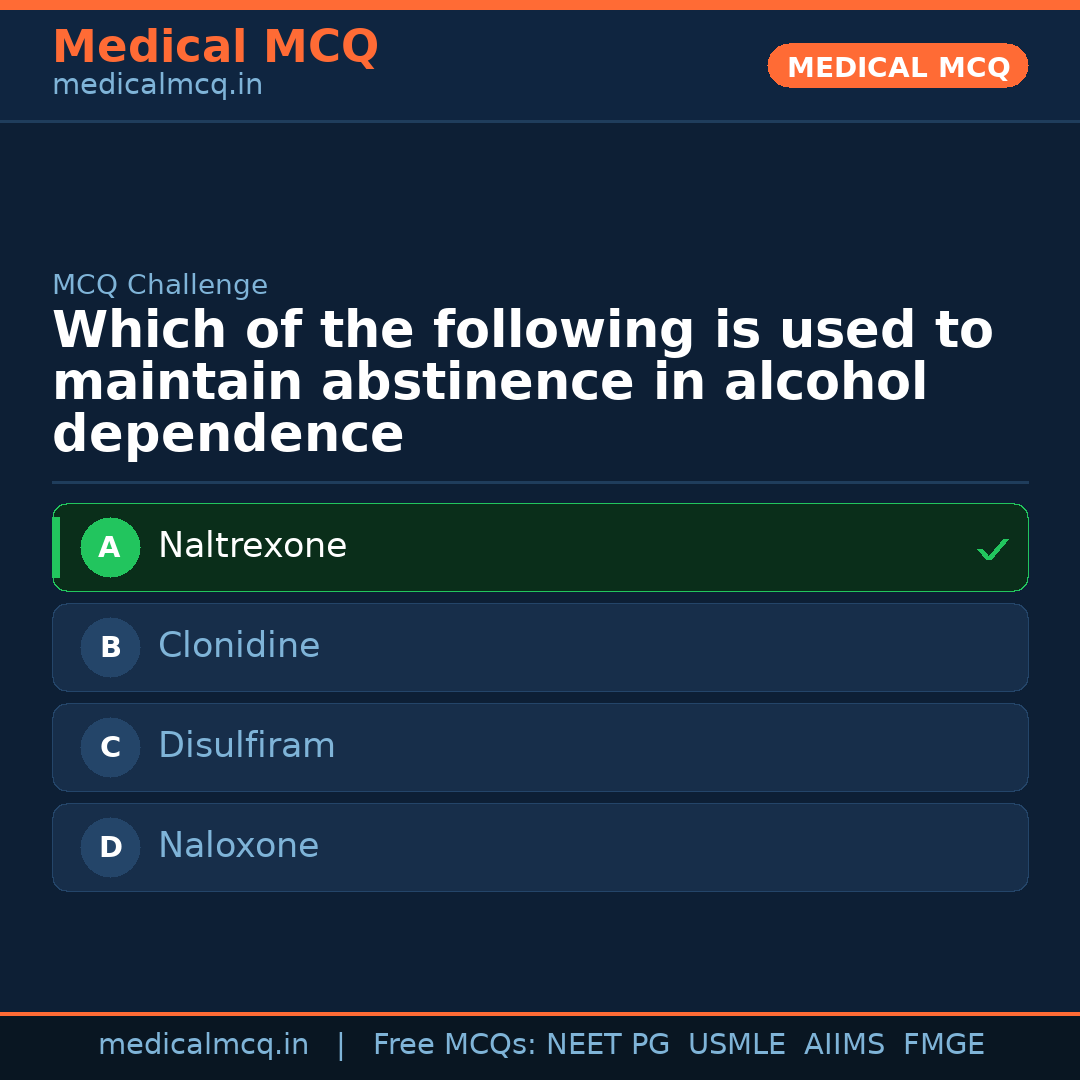 Medical MCQ
medicalmcq.in

MEDICAL MCQ

MCQ Challenge
Which of the following is used to maintain abstinence in alcohol dependence

A Naltrexone ✓

B Clonidine

C Disulfiram

D Naloxone

medicalmcq.in | Free MCQs: NEET PG USMLE AIIMS FMGE