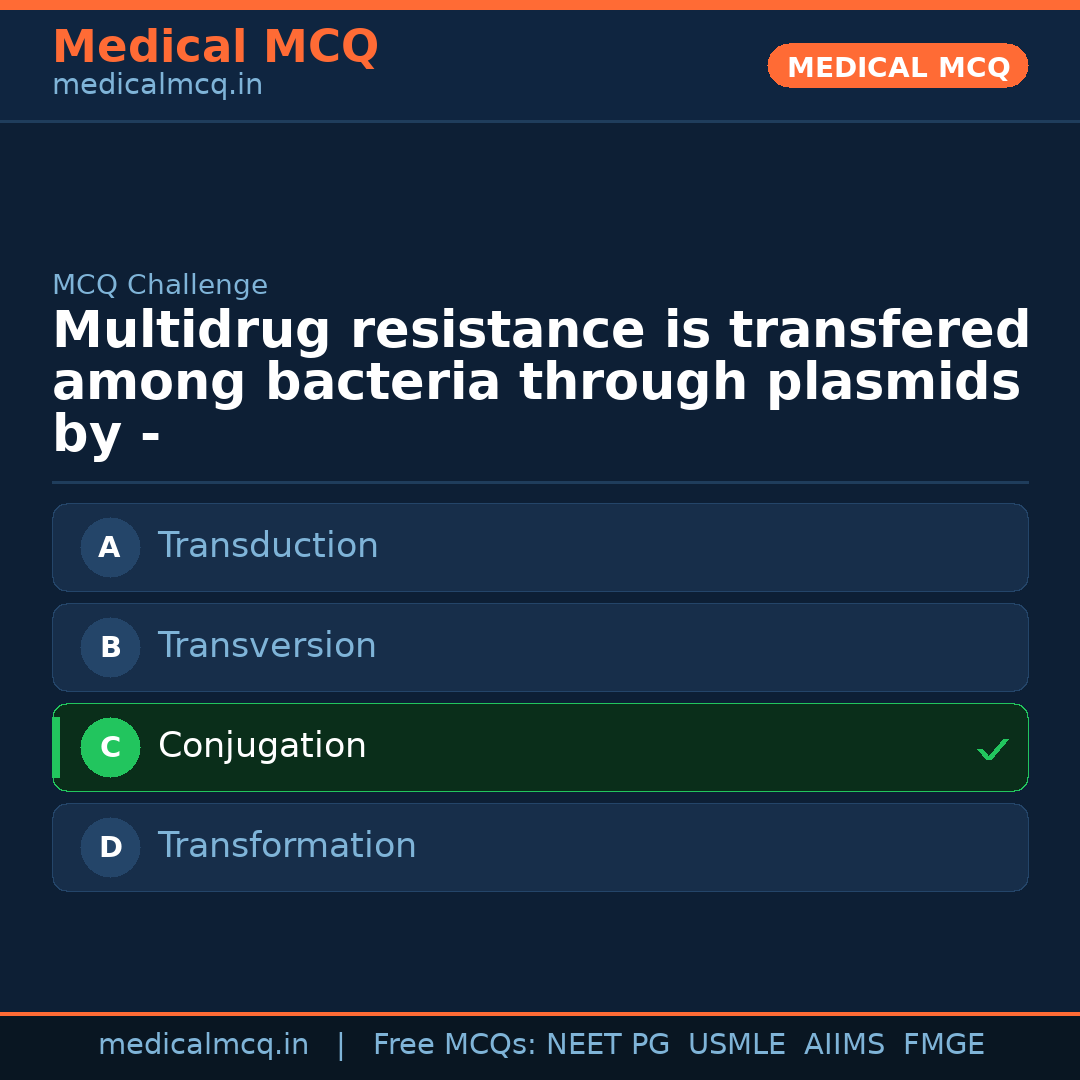 Medical MCQ
medicalmcq.in

MEDICAL MCQ

MCQ Challenge

Multidrug resistance is transfered among bacteria through plasmids by -

A Transduction

B Transversion

C Conjugation ✓

D Transformation

medicalmcq.in | Free MCQs: NEET PG USMLE AIIMS FMGE