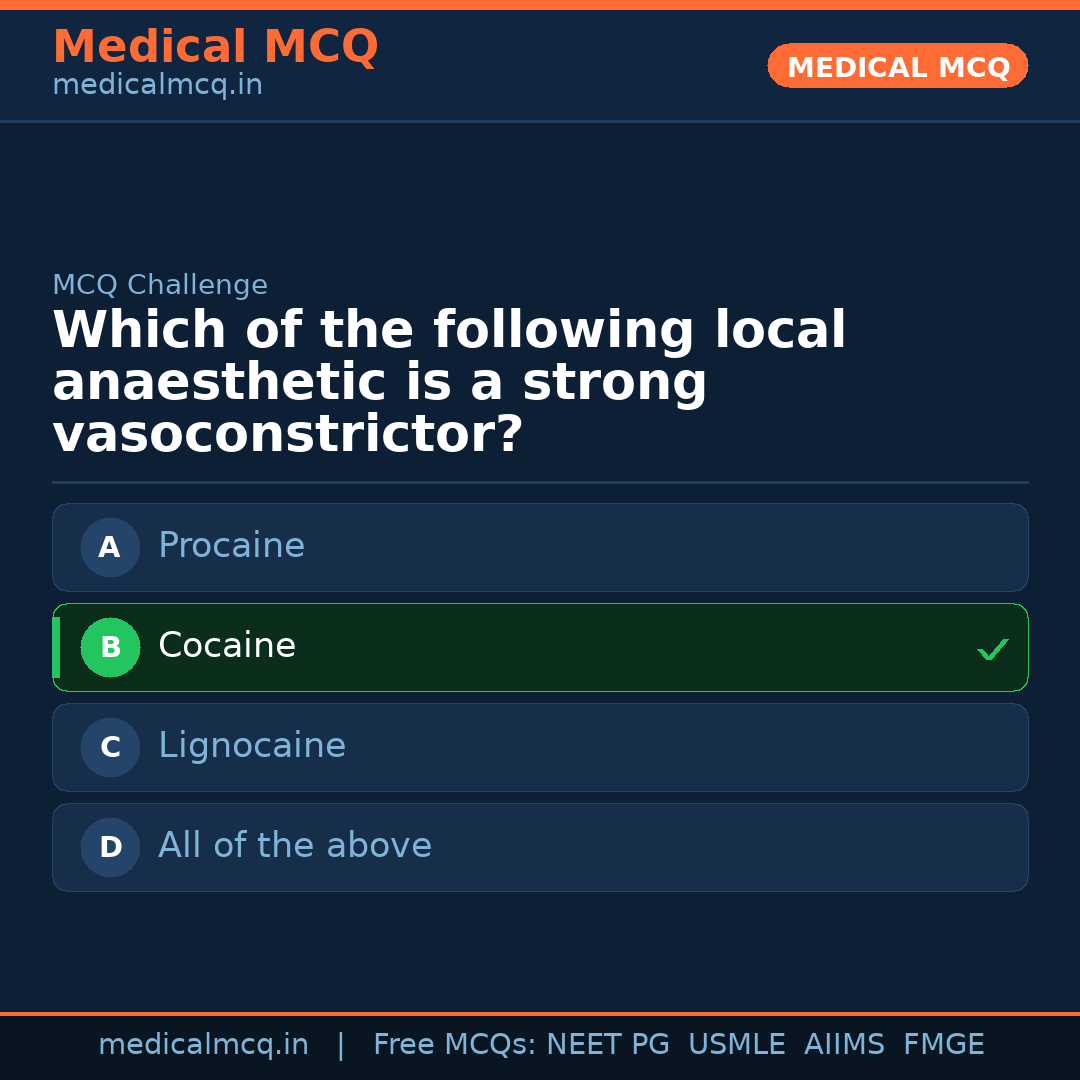 Medical MCQ
medicalmcq.in

MEDICAL MCQ

MCQ Challenge

Which of the following local anaesthetic is a strong vasoconstrictor?

A Procaine

B Cocaine ✓

C Lignocaine

D All of the above

medicalmcq.in | Free MCQs: NEET PG USMLE AIIMS FMGE