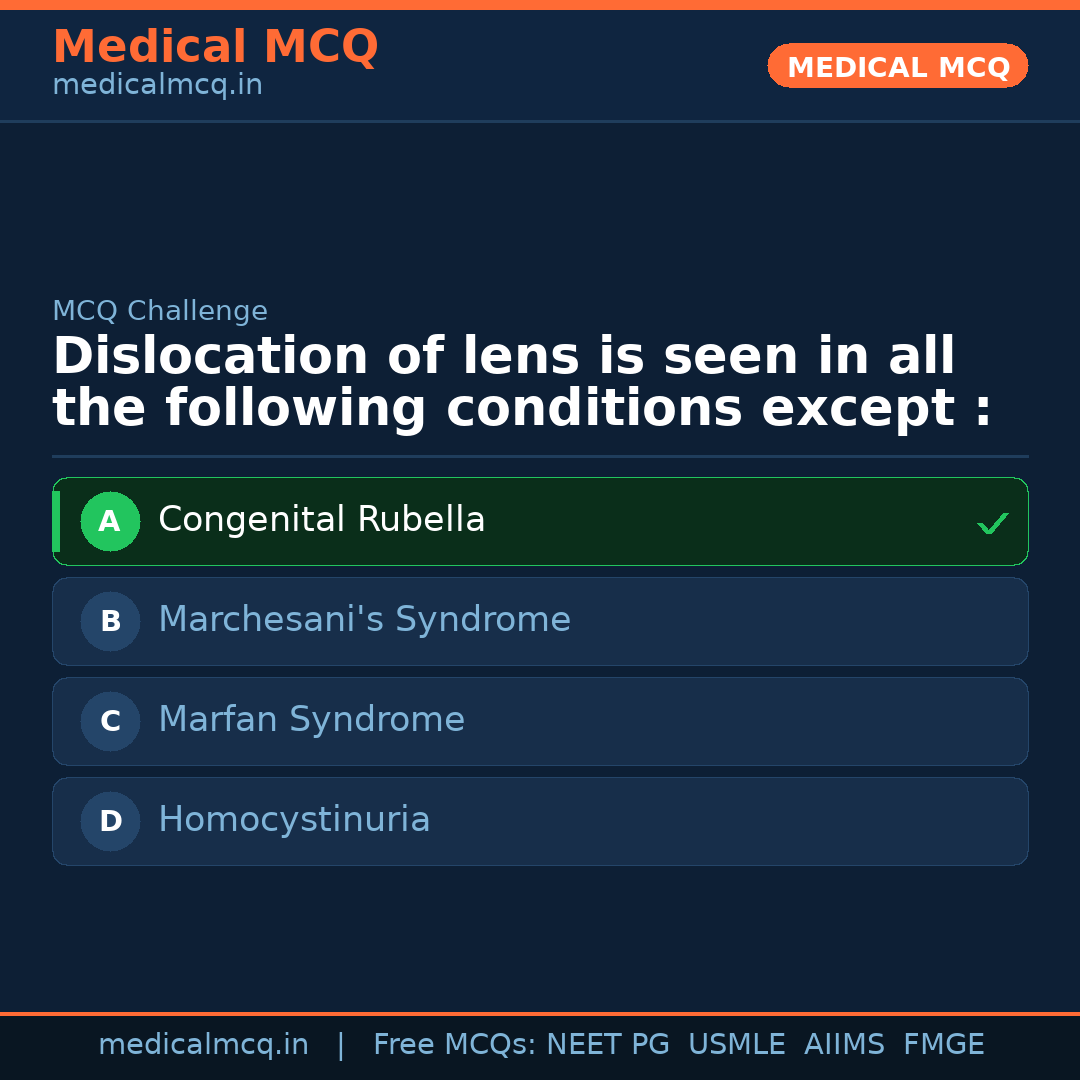 Medical MCQ
medicalmcq.in

MEDICAL MCQ

MCQ Challenge

Dislocation of lens is seen in all the following conditions except :

A Congenital Rubella ✓

B Marchesani's Syndrome

C Marfan Syndrome

D Homocystinuria

medicalmcq.in | Free MCQs: NEET PG USMLE AIIMS FMGE